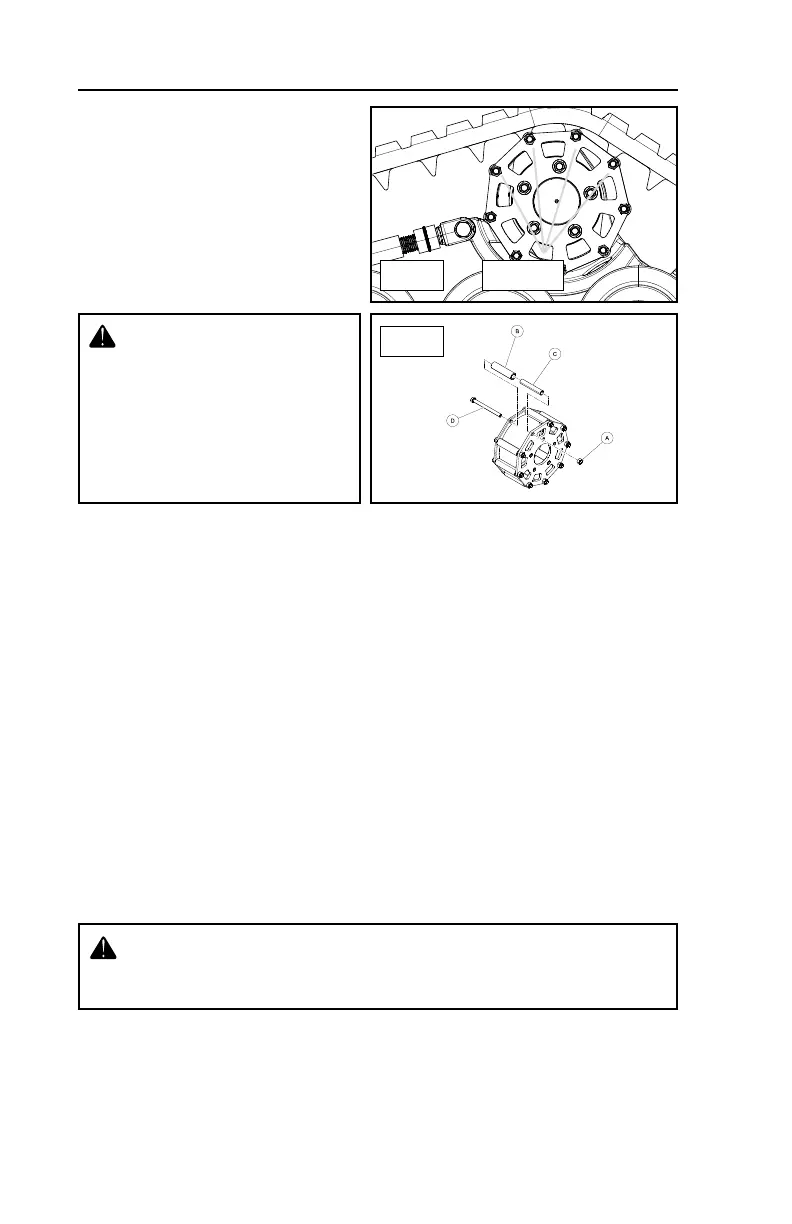 B

C

D

A