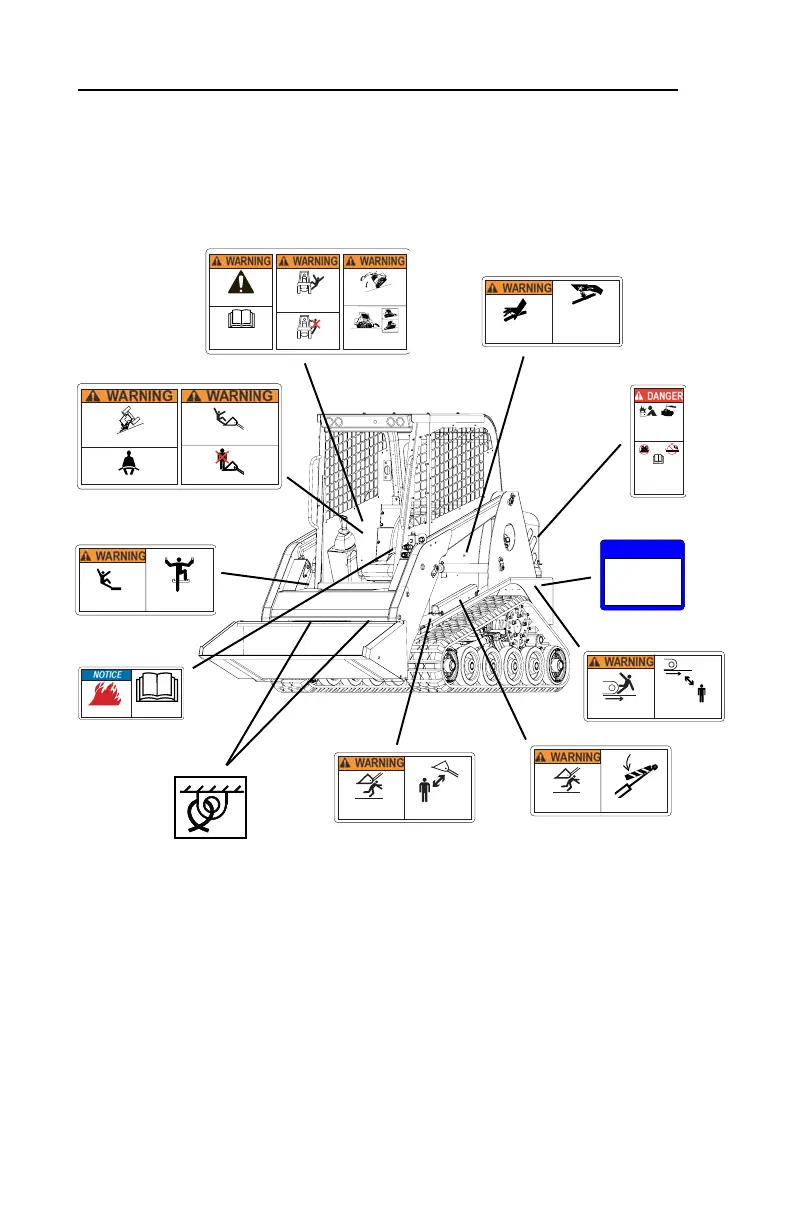 WARNING WARNING WARNING

WARNING

WARNING WARNING

DANGER

WARNING

NOTICE

WARNING

WARNING

WARNING