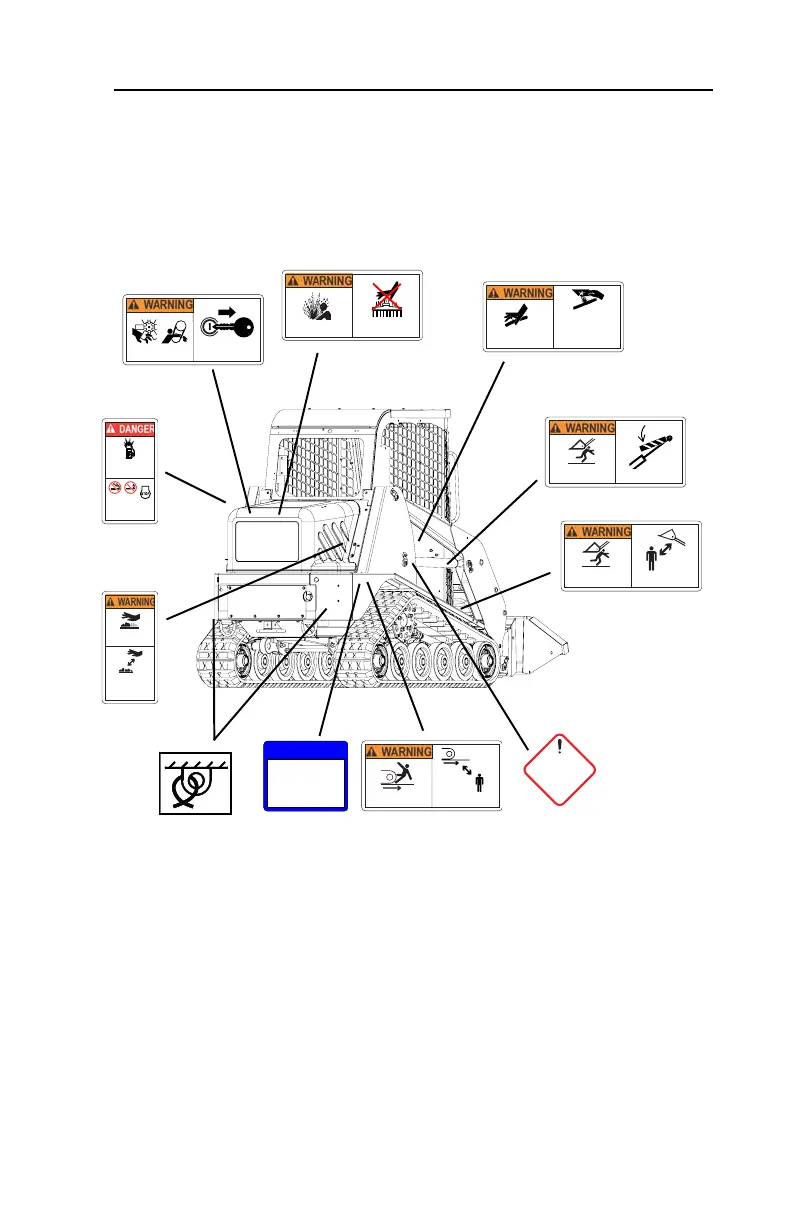 WARNING

WARNING

WARNING

DANGER

WARNING

WARNING

WARNING

WARNING