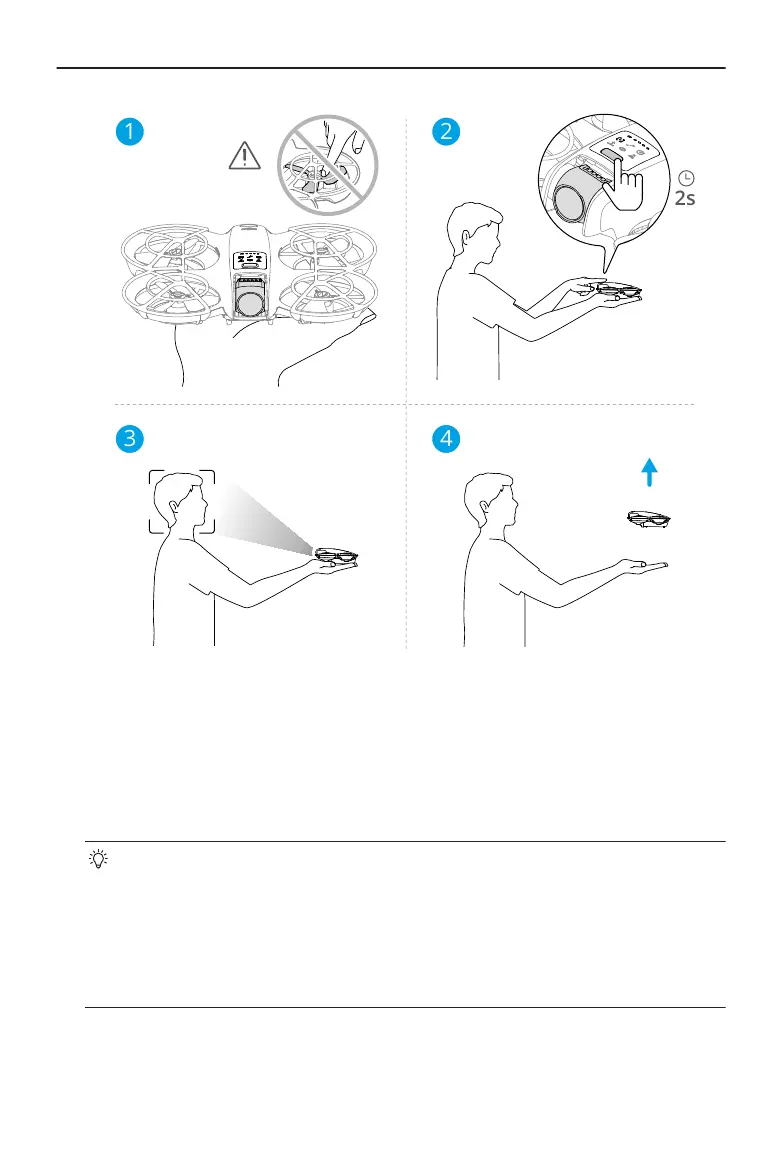 1

2

2s

3

4