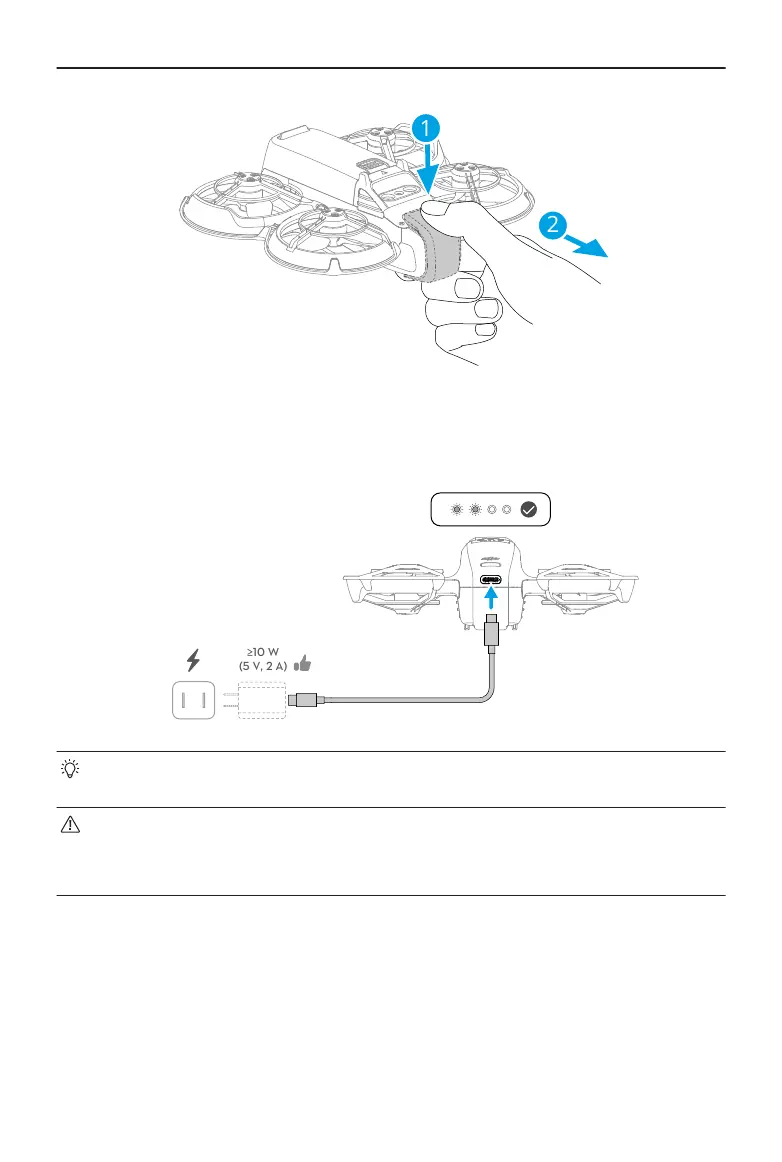 1

2

≥10 W
(5 V, 2 A)