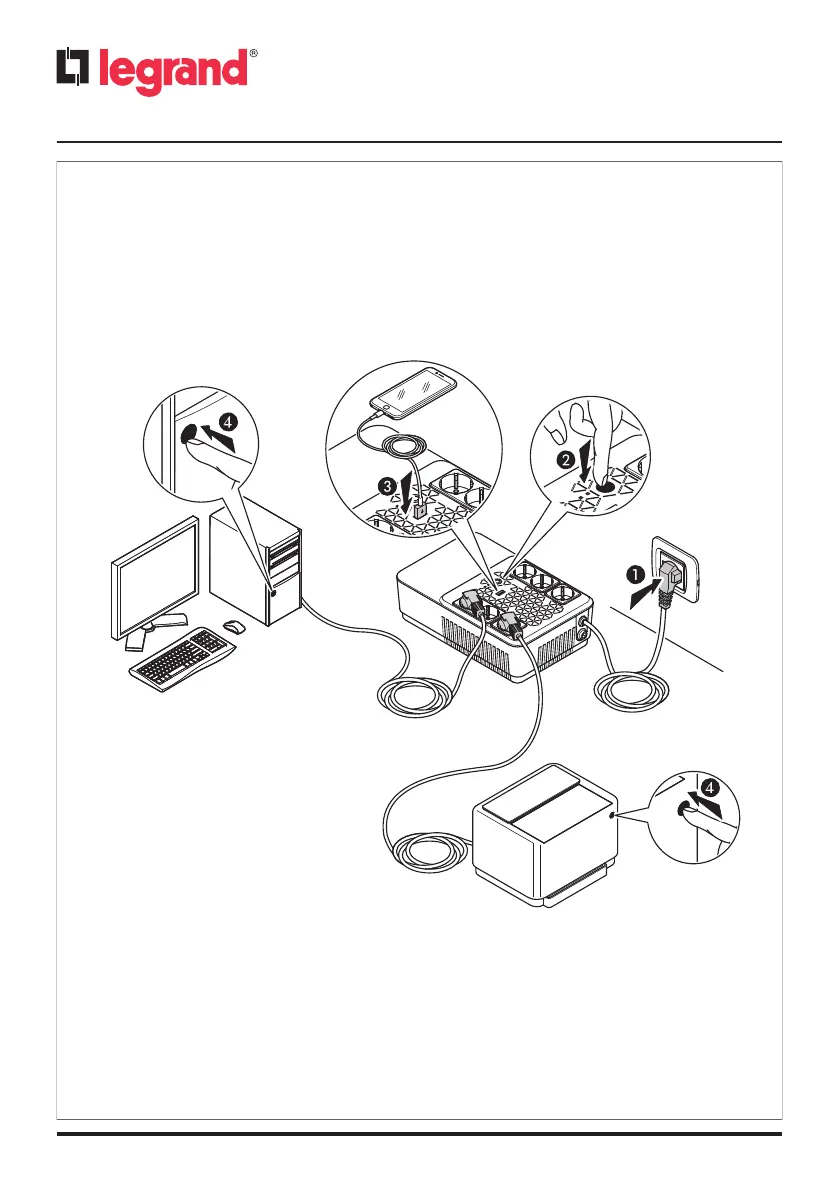 legrand®

4

3

2

1

4