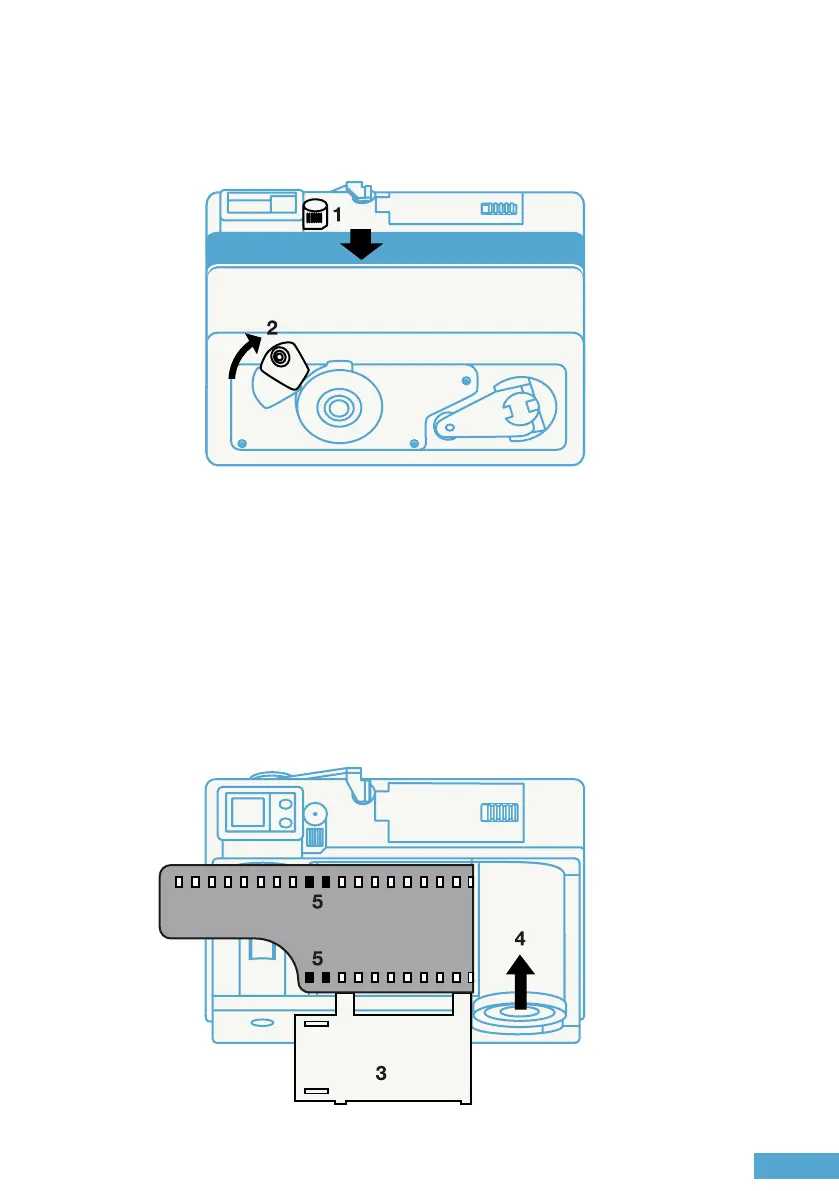 1

2

5

5

4

3