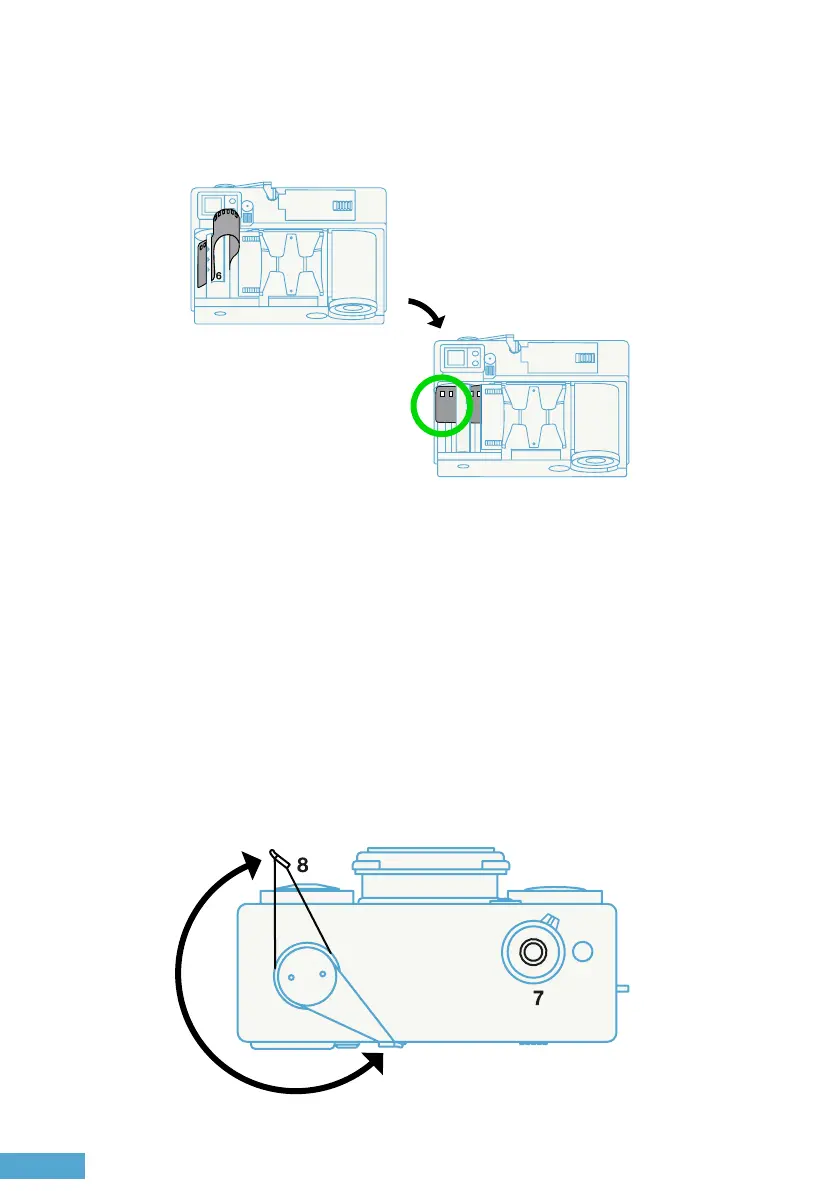 6

8

7