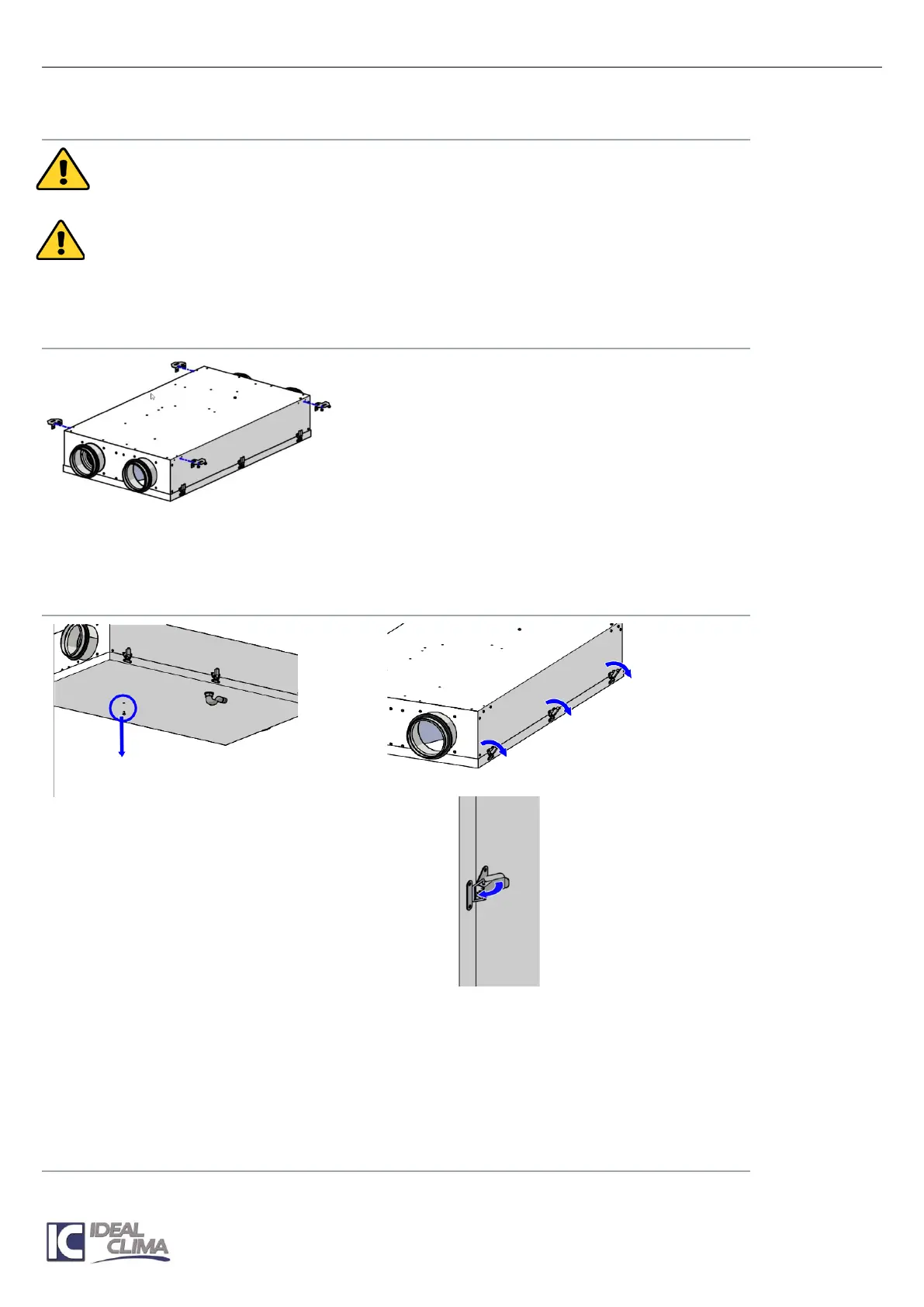 IC IDEAL CLIMA