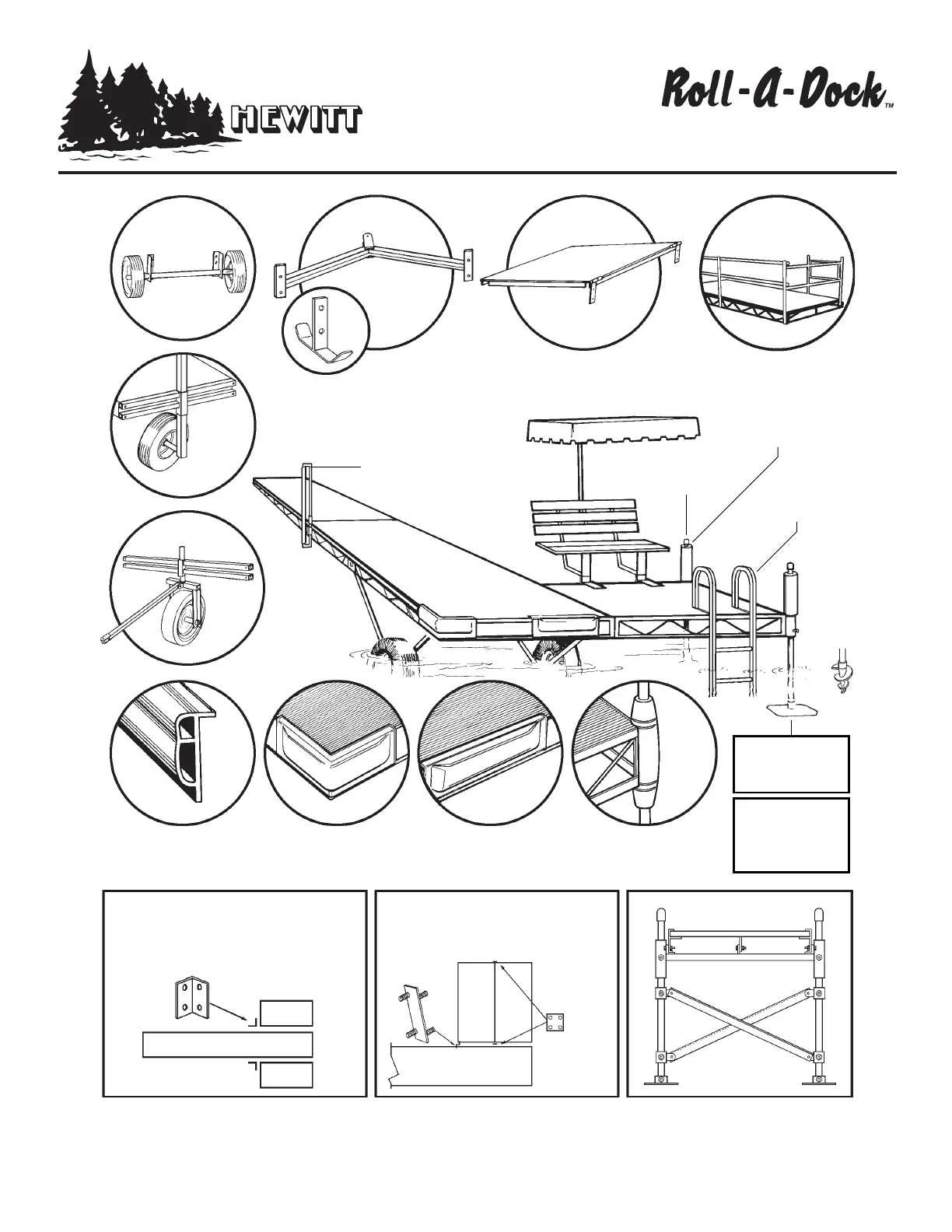 HEWITT

Roll-A-Dock™