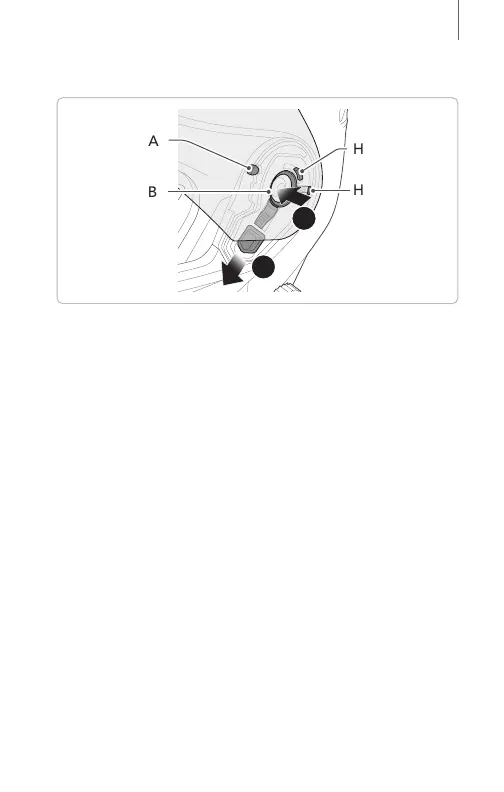 A
H
B
H