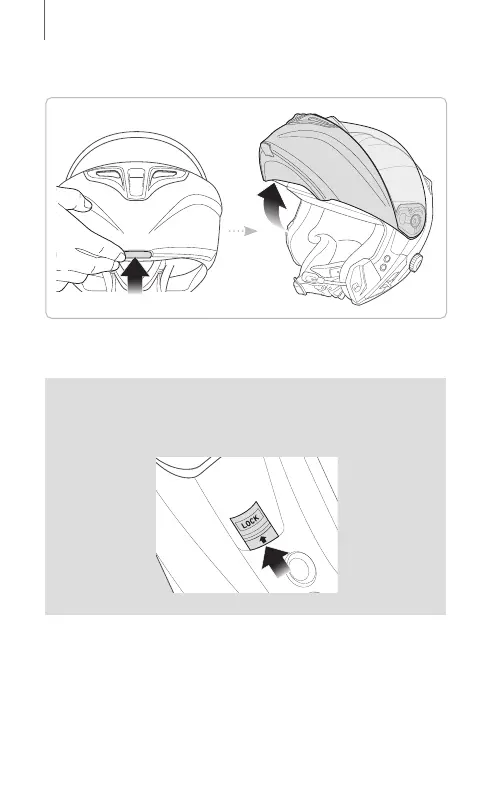 LOCK