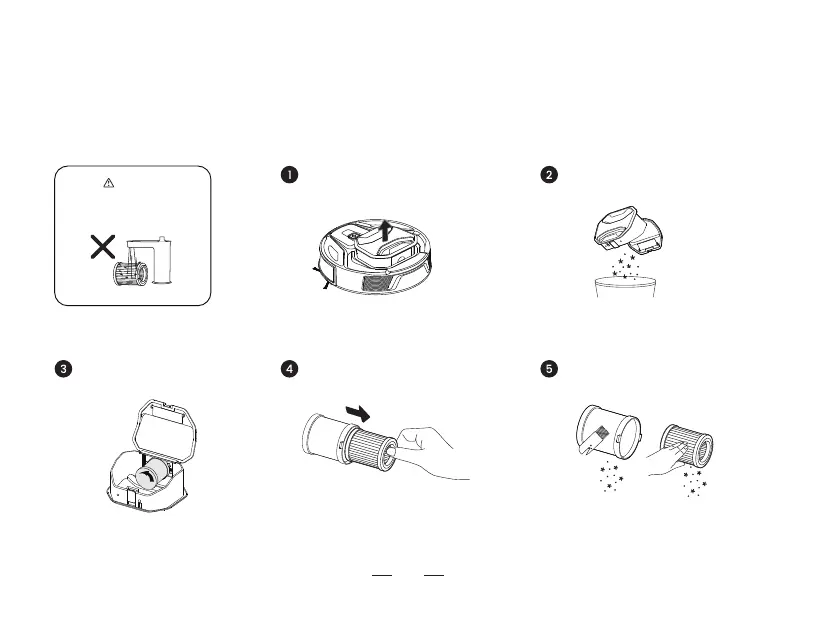 1

2

3

4

5