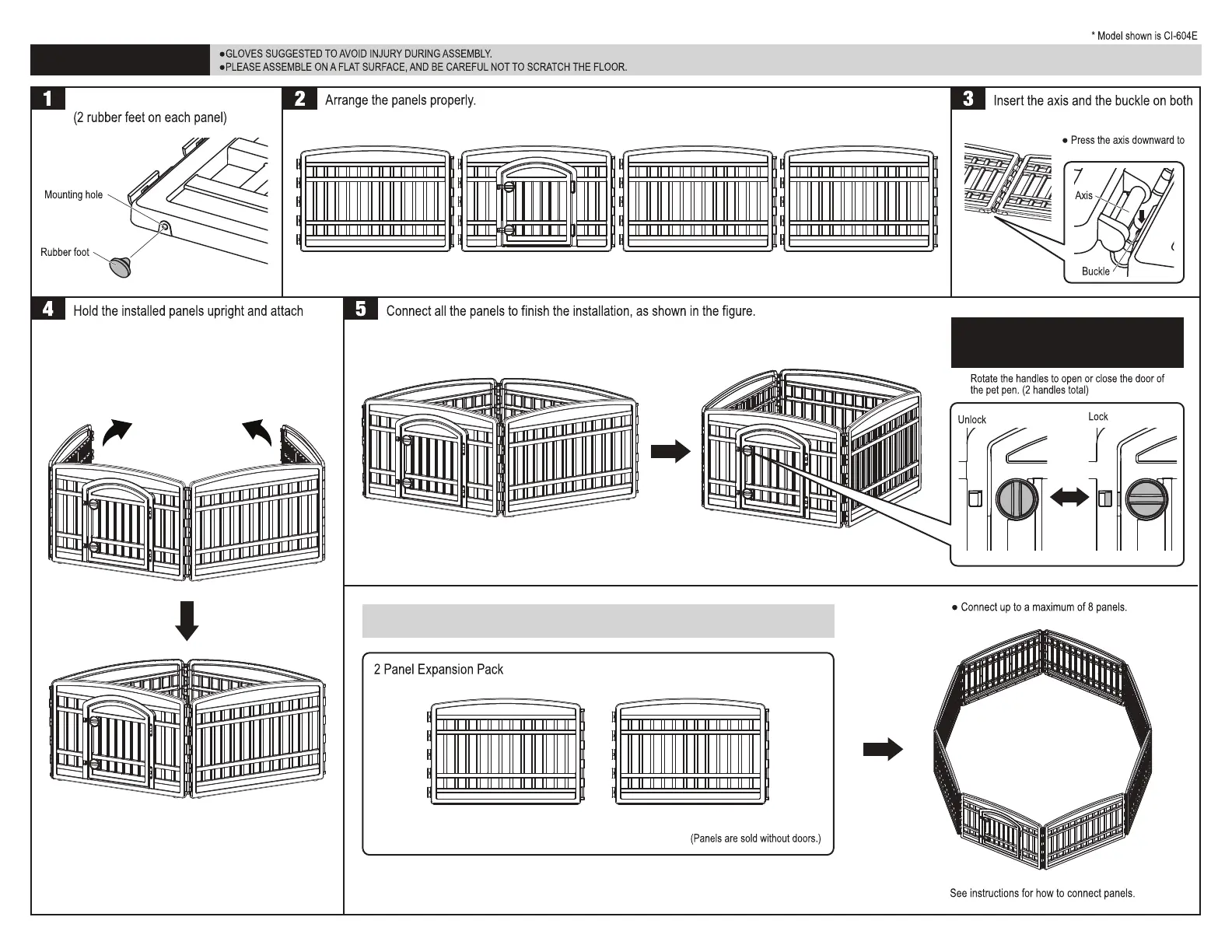 * Model shown is CI-604E

●GLOVES SUGGESTED TO AVOID INJURY DURING ASSEMBLY.
●PLEASE ASSEMBLE ON A FLAT SURFACE, AND BE CAREFUL NOT TO SCRATCH THE FLOOR.

1
(2 rubber feet on each panel)
Mounting hole
Rubber foot

2 Arrange the panels properly.

3 Insert the axis and the buckle on both
● Press the axis downward to
Axis
Buckle

4 Hold the installed panels upright and attach

5 Connect all the panels to finish the installation, as shown in the figure.

Rotate the handles to open or close the door of the pet pen. (2 handles total)
Unlock
Lock

2 Panel Expansion Pack
(Panels are sold without doors.)

● Connect up to a maximum of 8 panels.

See instructions for how to connect panels.