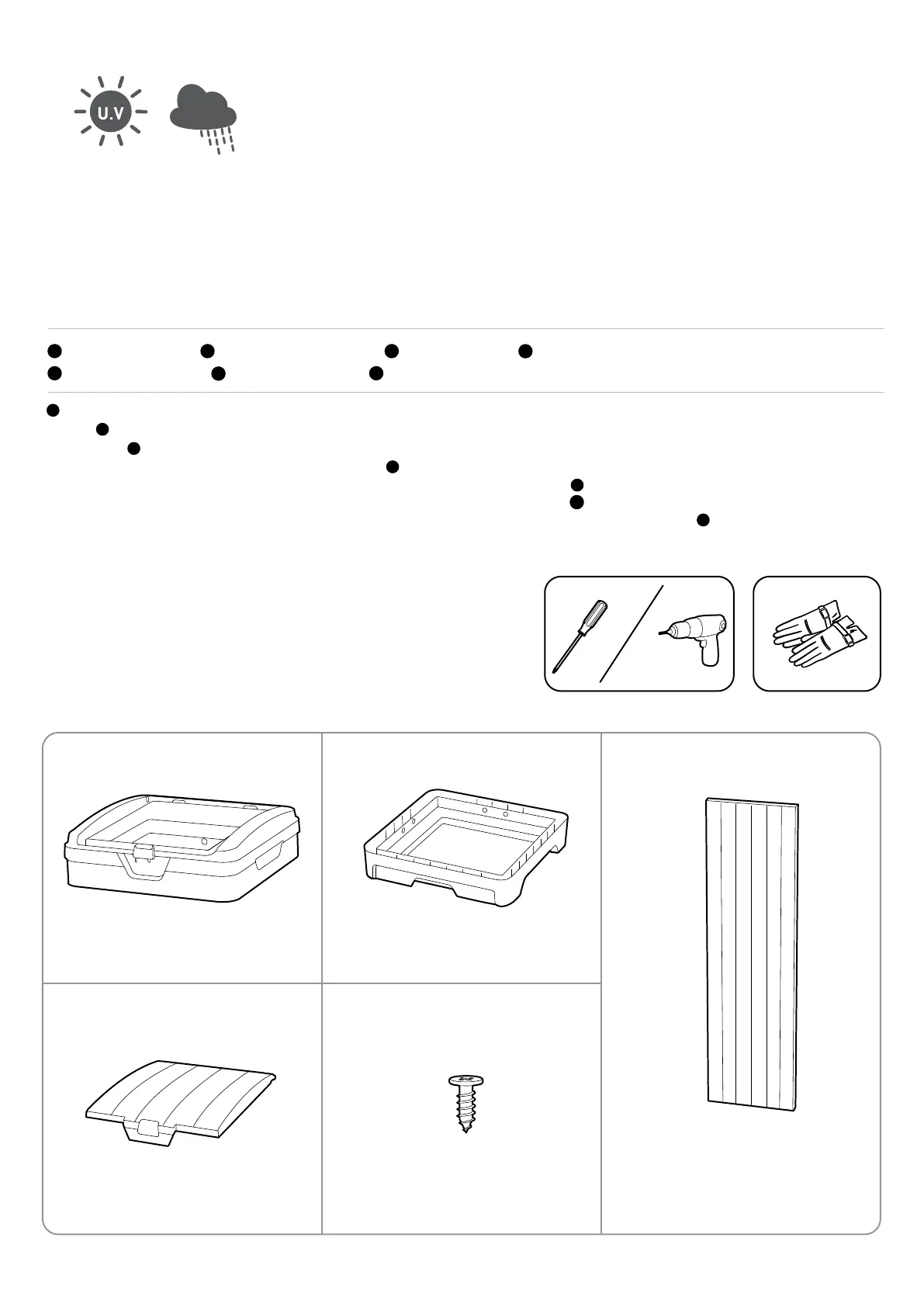 U.V