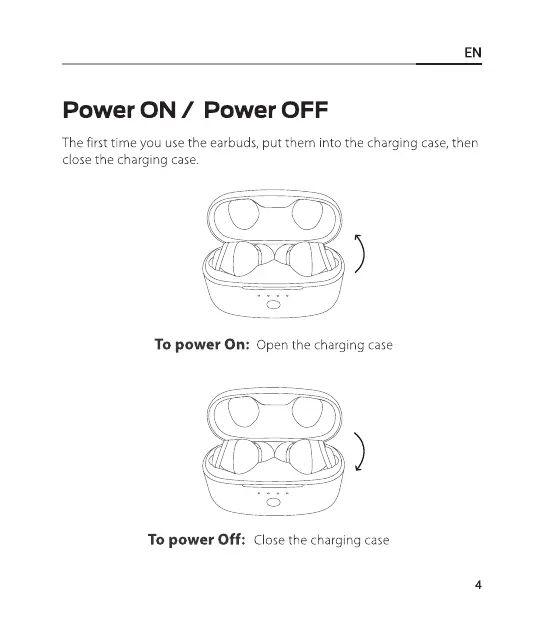 EN

Power ON / Power OFF

The first time you use the earbuds, put them into the charging case, then close the charging case.

To power On: Open the charging case

To power Off: Close the charging case

4