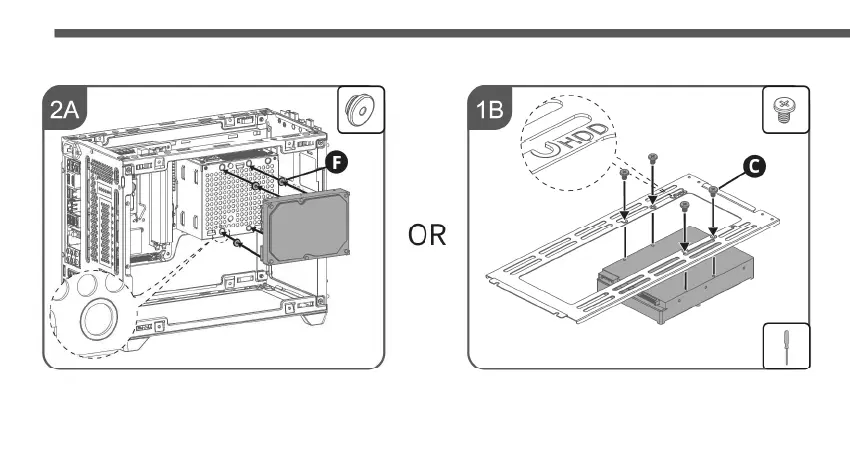 2A

F

OR

1B

HDD

C