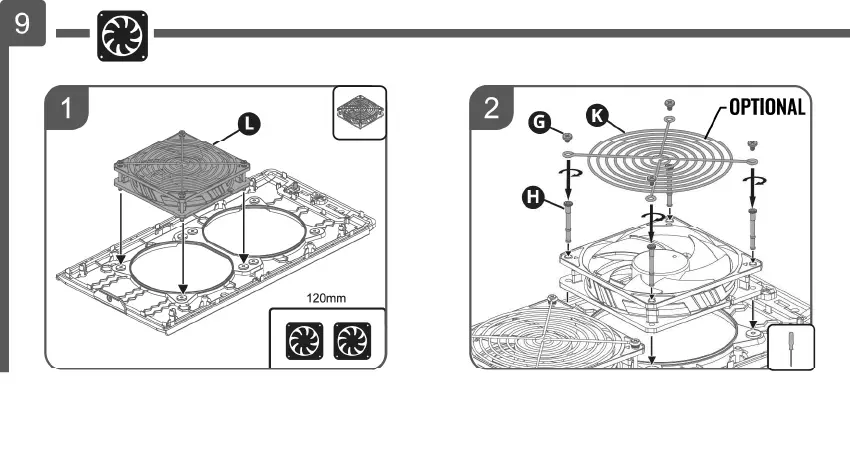 9

1

L

120mm

2

G

K

OPTIONAL

H