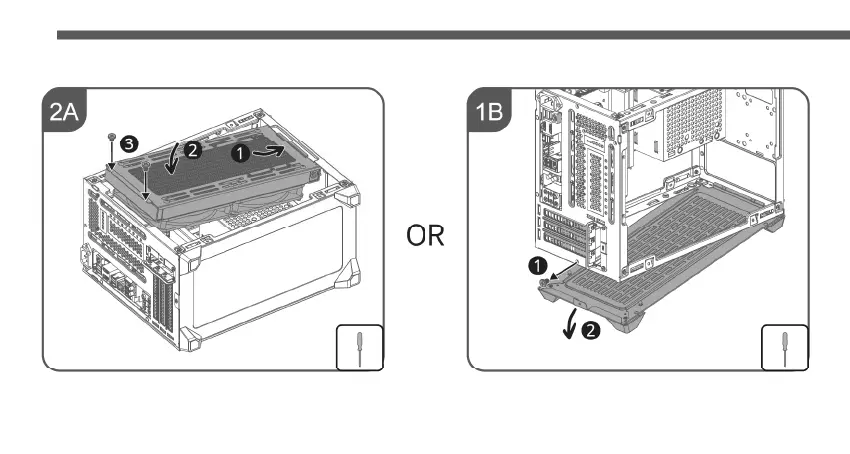 2A

3

2

1

OR

1B

1

2