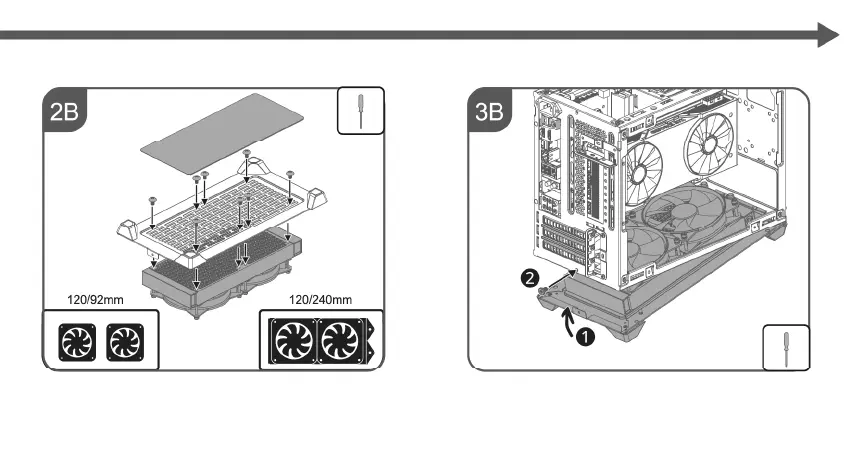 2B

120/92mm

120/240mm

3B

2

1