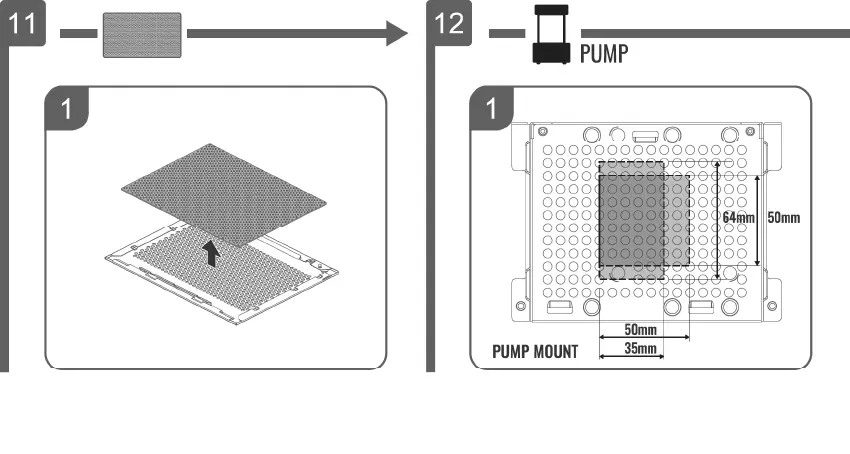 11

1

12

PUMP

1

64mm

50mm

50mm

35mm

PUMP MOUNT