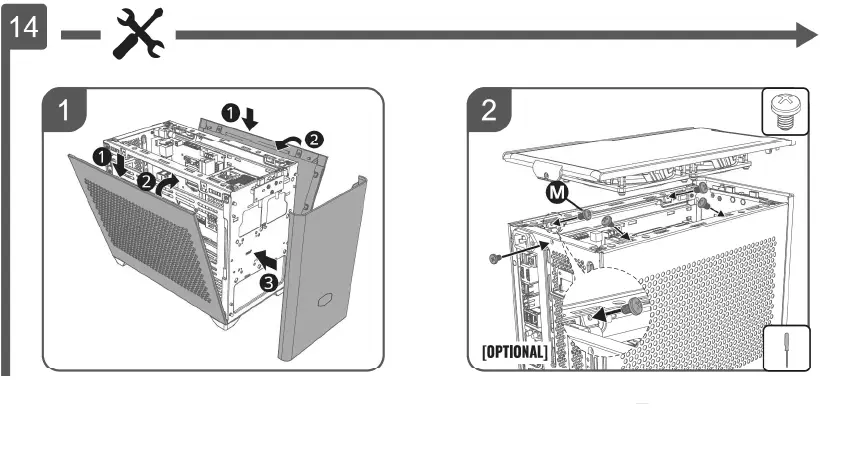 14

1

1
2
1
2
3

2

M

[OPTIONAL]