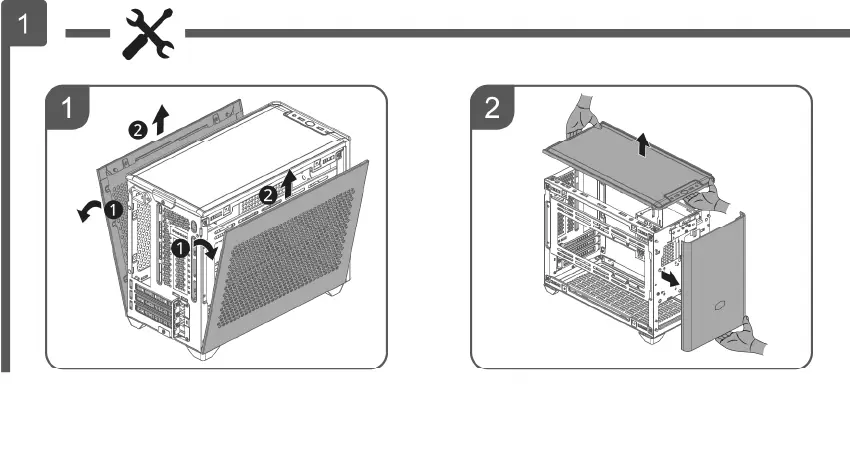 1

1

2

1

1

2

2