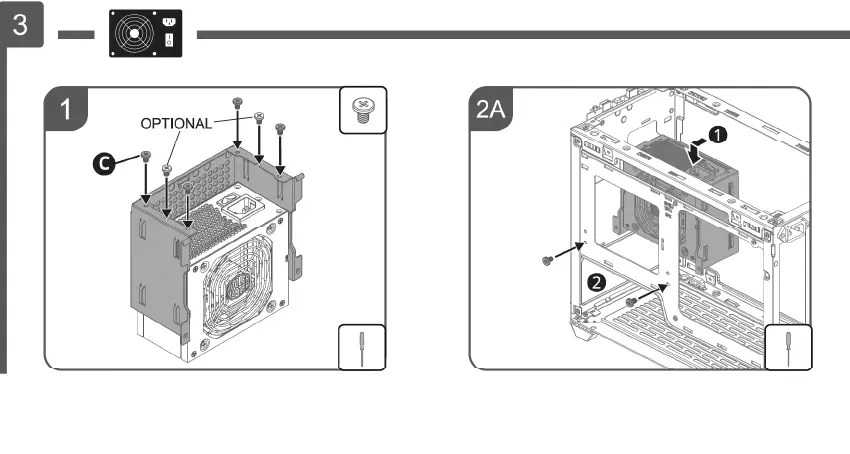 3

1

OPTIONAL

C

2A

1

2