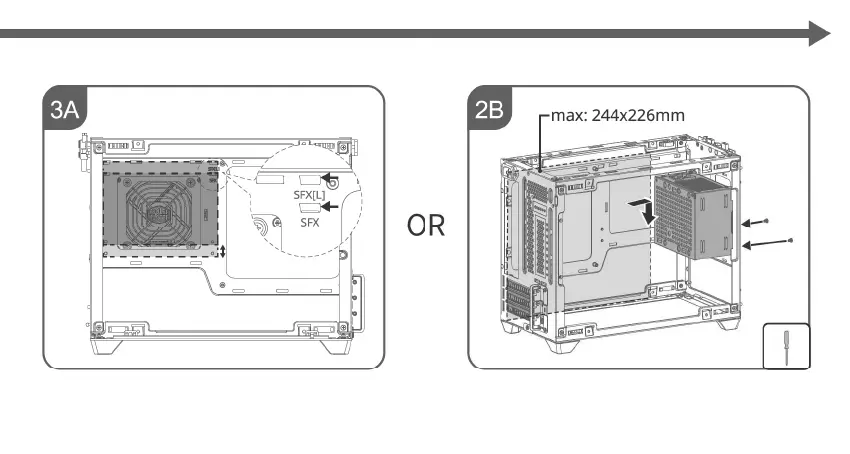 3A

SFX[L]

SFX

OR

2B

max: 244x226mm