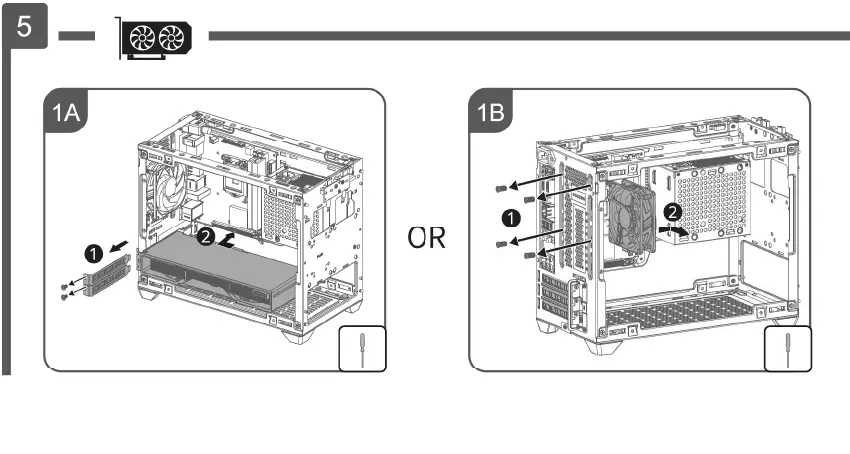 5

1A

1

2

OR

1B

1

2