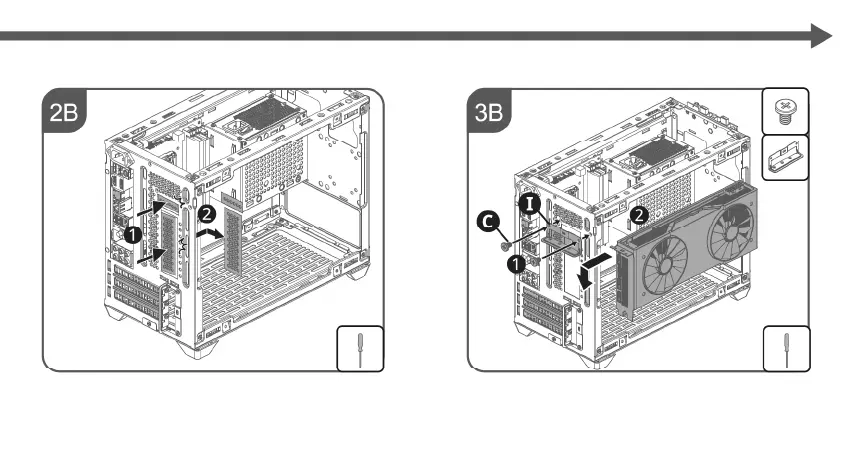 2B

1

2

3B

C

I

1

2