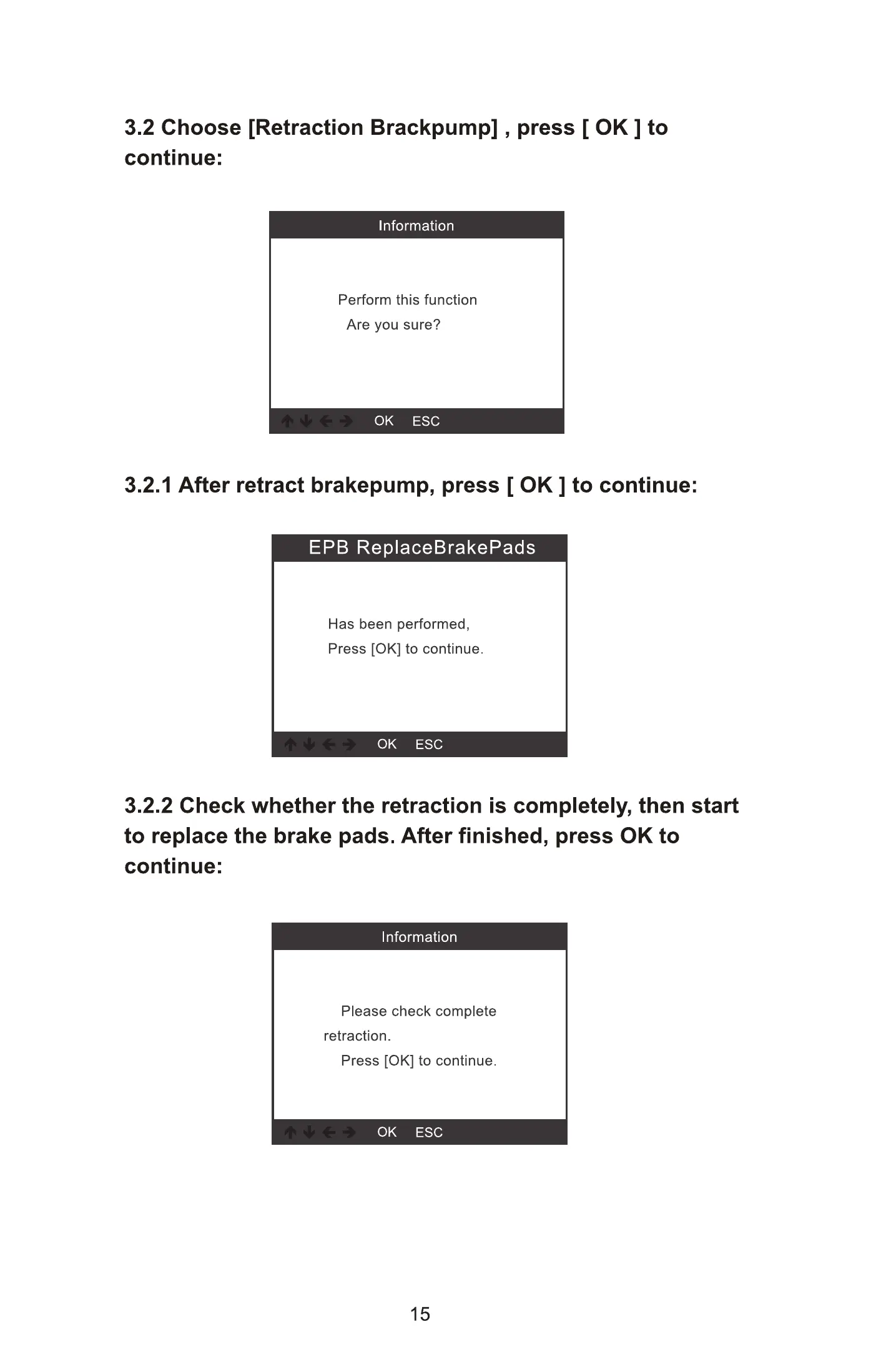 3.2 Choose [Retraction Brackpump] , press [ OK ] to continue:

Information

Perform this function
Are you sure?

OK ESC

3.2.1 After retract brakepump, press [ OK ] to continue:

EPB ReplaceBrakePads

Has been performed,
Press [OK] to continue.

OK ESC

3.2.2 Check whether the retraction is completely, then start to replace the brake pads. After finished, press OK to continue:

Information

Please check complete retraction.
Press [OK] to continue.

OK ESC

15