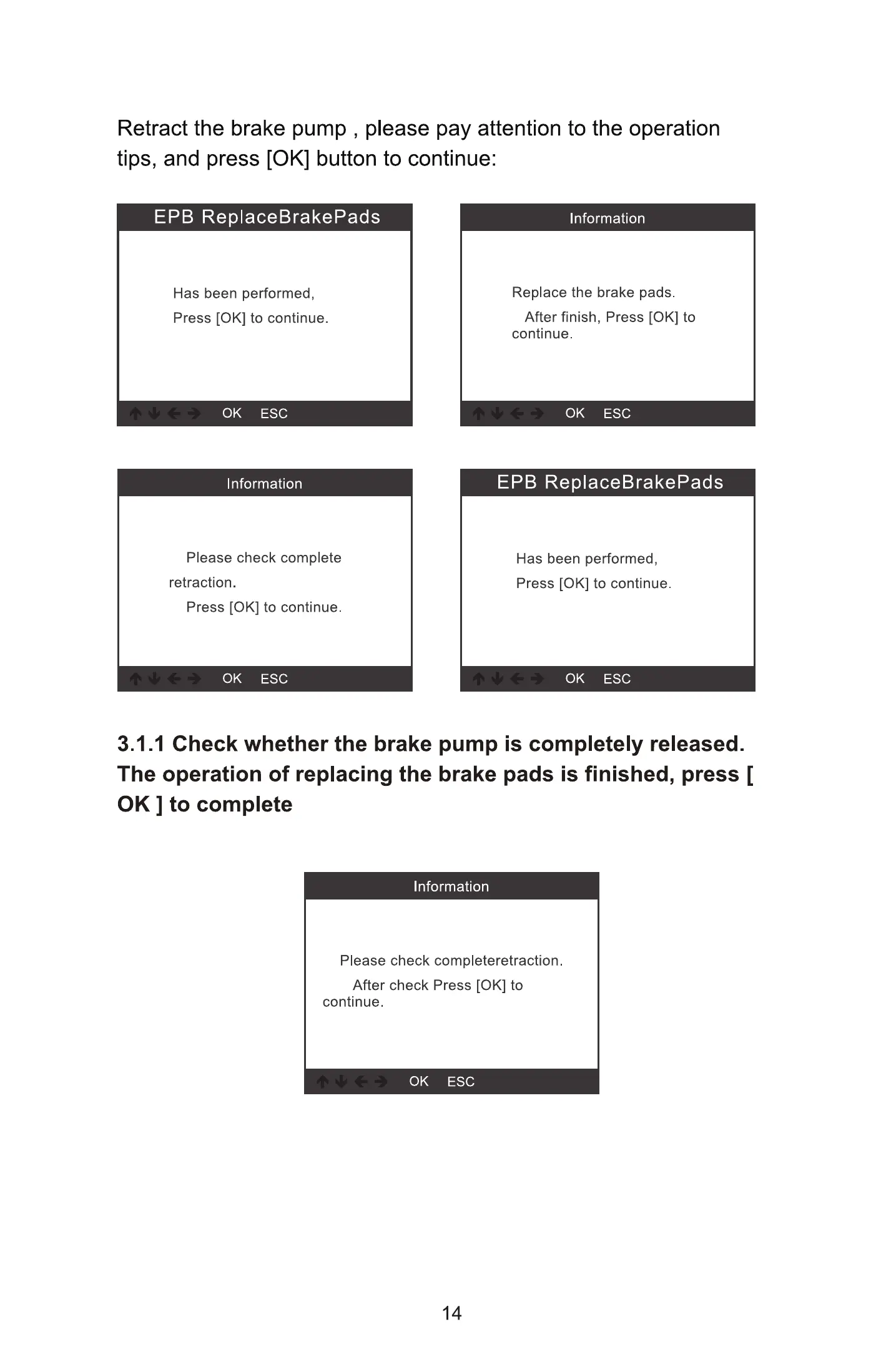 Retract the brake pump , please pay attention to the operation tips, and press [OK] button to continue:

EPB ReplaceBrakePads

Has been performed,

Press [OK] to continue.

OK ESC

Information

Replace the brake pads.

After finish, Press [OK] to continue.

OK ESC

Information

Please check complete retraction.

Press [OK] to continue.

OK ESC

EPB ReplaceBrakePads

Has been performed,

Press [OK] to continue.

OK ESC

3.1.1 Check whether the brake pump is completely released. The operation of replacing the brake pads is finished, press [ OK ] to complete

Information

Please check completeretraction.

After check Press [OK] to continue.

OK ESC

14