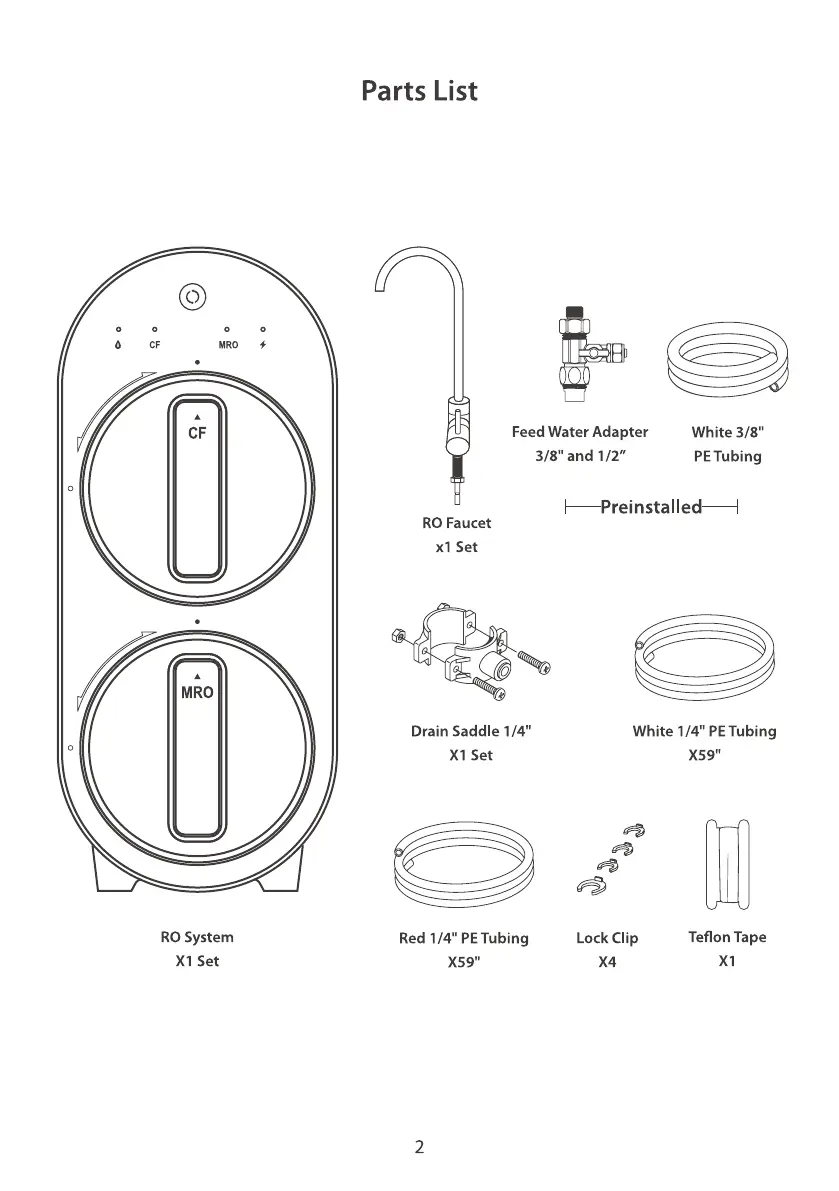 Parts List

CF MRO

CF

MRO

RO System
X1 Set

RO Faucet
x1 Set

Feed Water Adapter
3/8" and 1/2”

White 3/8"
PE Tubing

Preinstalled

Drain Saddle 1/4"
X1 Set

White 1/4" PE Tubing
X59"

Red 1/4" PE Tubing
X59"

Lock Clip
X4

Teflon Tape
X1

2