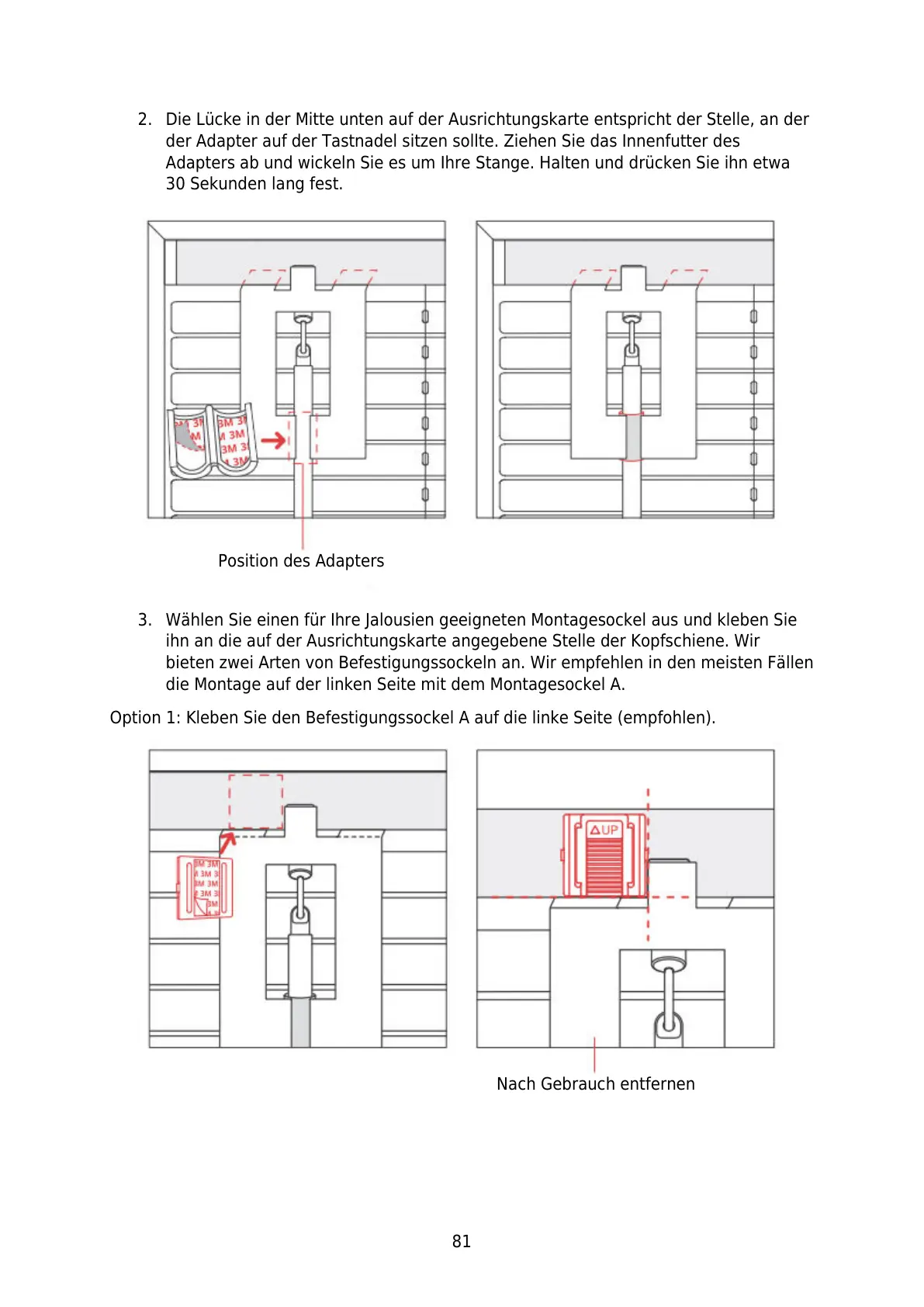 2. Die Lücke in der Mitte unten auf der Ausrichtungskarte entspricht der Stelle, an der der Adapter auf der Tastnadel sitzen sollte. Ziehen Sie das Innenfutter des Adapters ab und wickeln Sie es um Ihre Stange. Halten und drücken Sie ihn etwa 30 Sekunden lang fest.

3M 3M 3M 3M 3M 3M 3M 3M

Position des Adapters

3. Wählen Sie einen für Ihre Jalousien geeigneten Montagesockel aus und kleben Sie ihn an die auf der Ausrichtungskarte angegebene Stelle der Kopfschiene. Wir bieten zwei Arten von Befestigungssockeln an. Wir empfehlen in den meisten Fällen die Montage auf der linken Seite mit dem Montagesockel A.

Option 1: Kleben Sie den Befestigungssockel A auf die linke Seite (empfohlen).

3M 3M 3M 3M 3M 3M 3M 3M 3M

UP

Nach Gebrauch entfernen

81