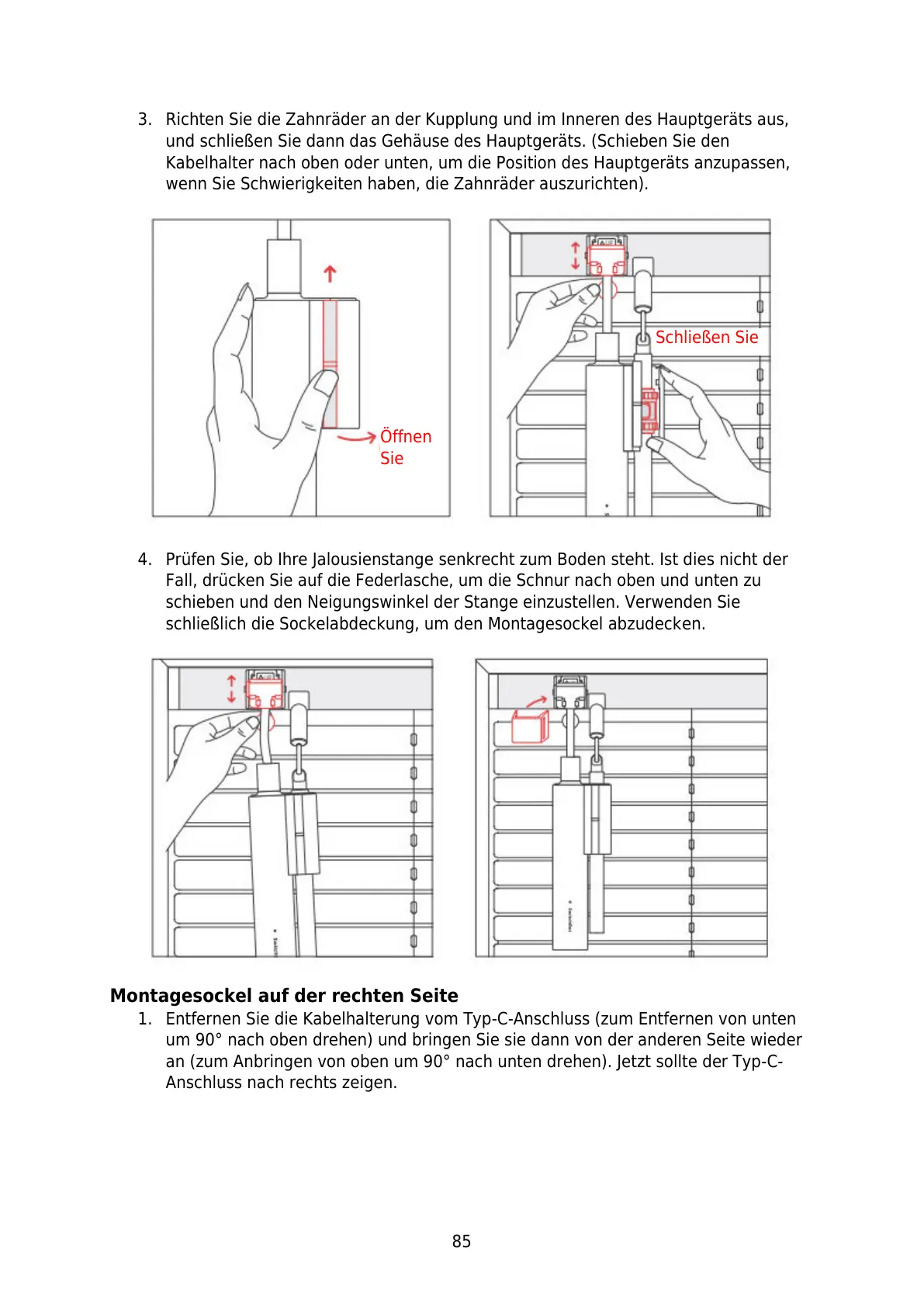 3. Richten Sie die Zahnräder an der Kupplung und im Inneren des Hauptgeräts aus, und schließen Sie dann das Gehäuse des Hauptgeräts. (Schieben Sie den Kabelhalter nach oben oder unten, um die Position des Hauptgeräts anzupassen, wenn Sie Schwierigkeiten haben, die Zahnräder auszurichten).

Öffnen Sie

Schließen Sie

4. Prüfen Sie, ob Ihre Jalousienstange senkrecht zum Boden steht. Ist dies nicht der Fall, drücken Sie auf die Federlasche, um die Schnur nach oben und unten zu schieben und den Neigungswinkel der Stange einzustellen. Verwenden Sie schließlich die Sockelabdeckung, um den Montagesockel abzudecken.

Montagesockel auf der rechten Seite

1. Entfernen Sie die Kabelhalterung vom Typ-C-Anschluss (zum Entfernen von unten um 90° nach oben drehen) und bringen Sie sie dann von der anderen Seite wieder an (zum Anbringen von oben um 90° nach unten drehen). Jetzt sollte der Typ-C-Anschluss nach rechts zeigen.

85