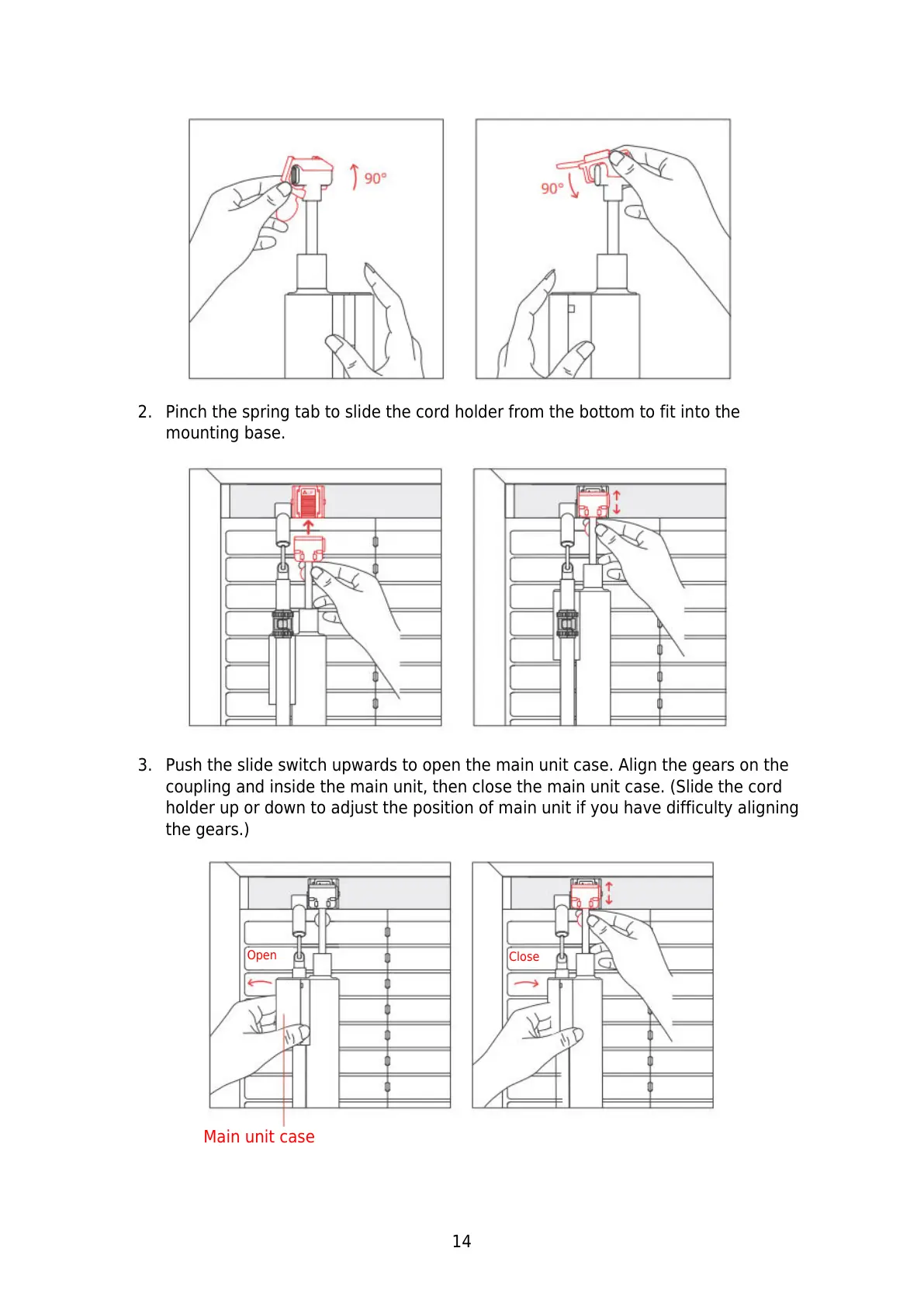 90°

90°

2. Pinch the spring tab to slide the cord holder from the bottom to fit into the mounting base.

3. Push the slide switch upwards to open the main unit case. Align the gears on the coupling and inside the main unit, then close the main unit case. (Slide the cord holder up or down to adjust the position of main unit if you have difficulty aligning the gears.)

Open

Close

Main unit case

14