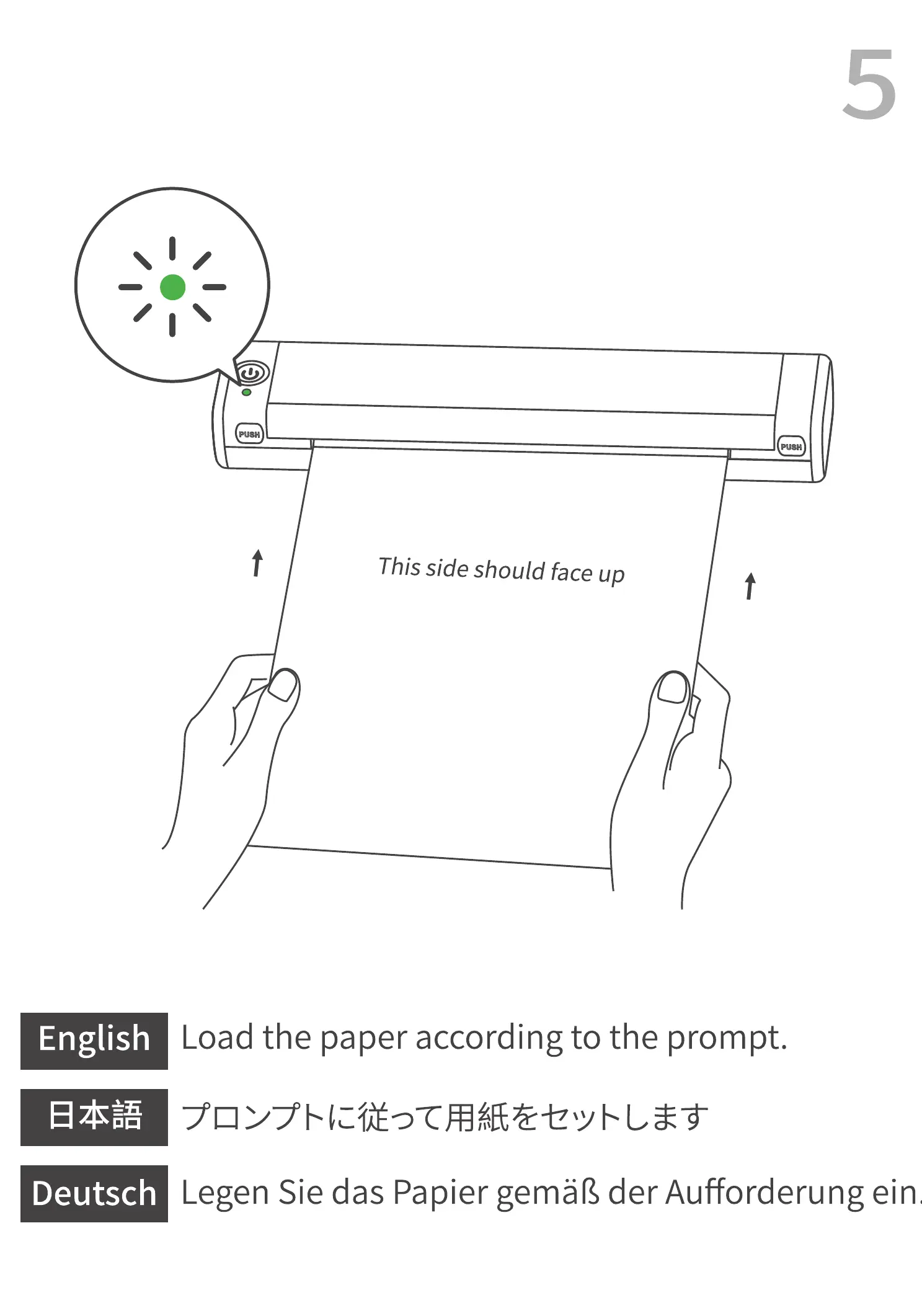 5

PUSH

PUSH

This side should face up

English Load the paper according to the prompt.

日本語 プロンプトに従って用紙をセットします

Deutsch Legen Sie das Papier gemäß der Aufforderung ein.