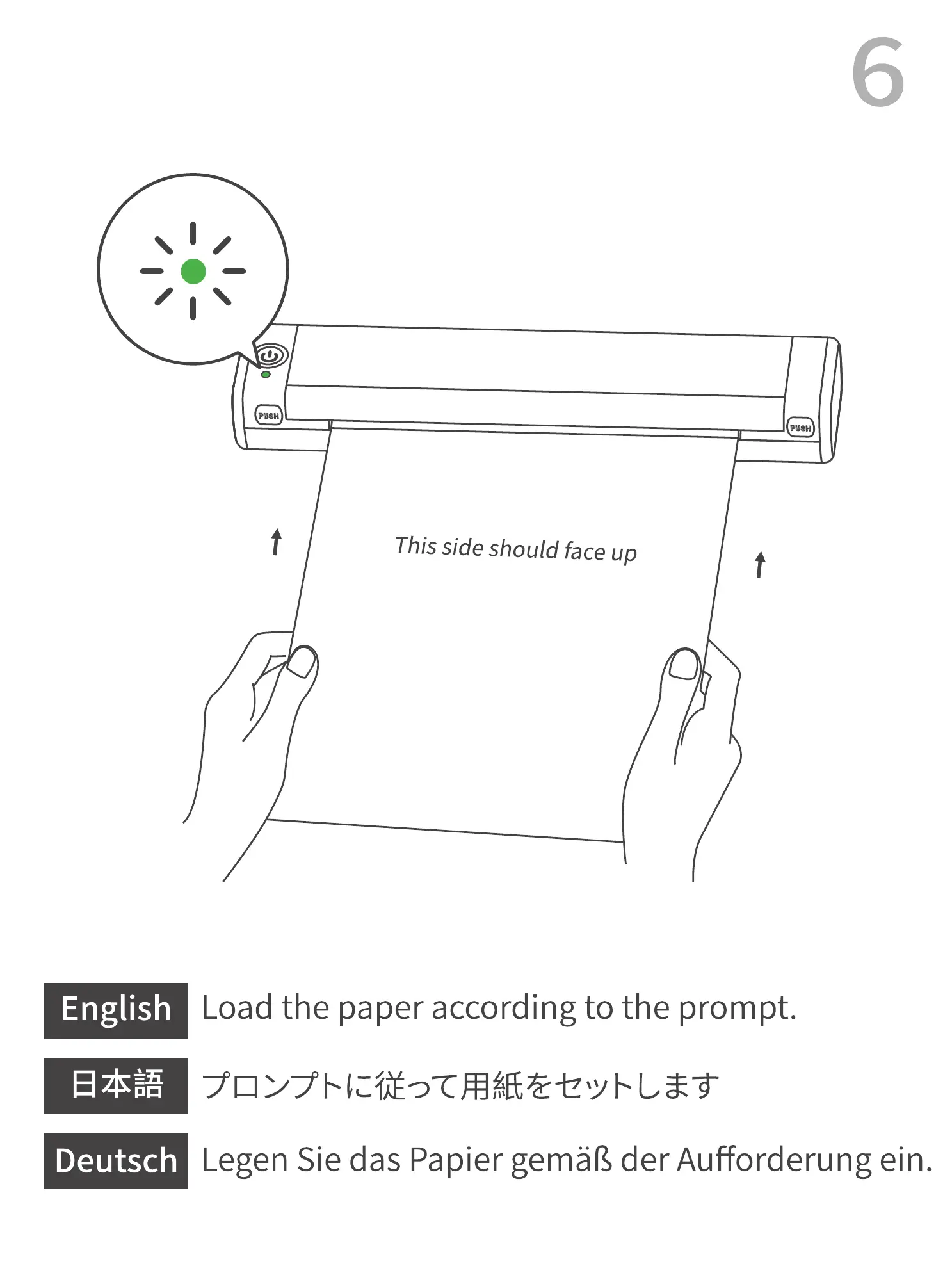 6

PUSH

PUSH

This side should face up

English Load the paper according to the prompt.

日本語 プロンプトに従って用紙をセットします

Deutsch Legen Sie das Papier gemäß der Aufforderung ein.