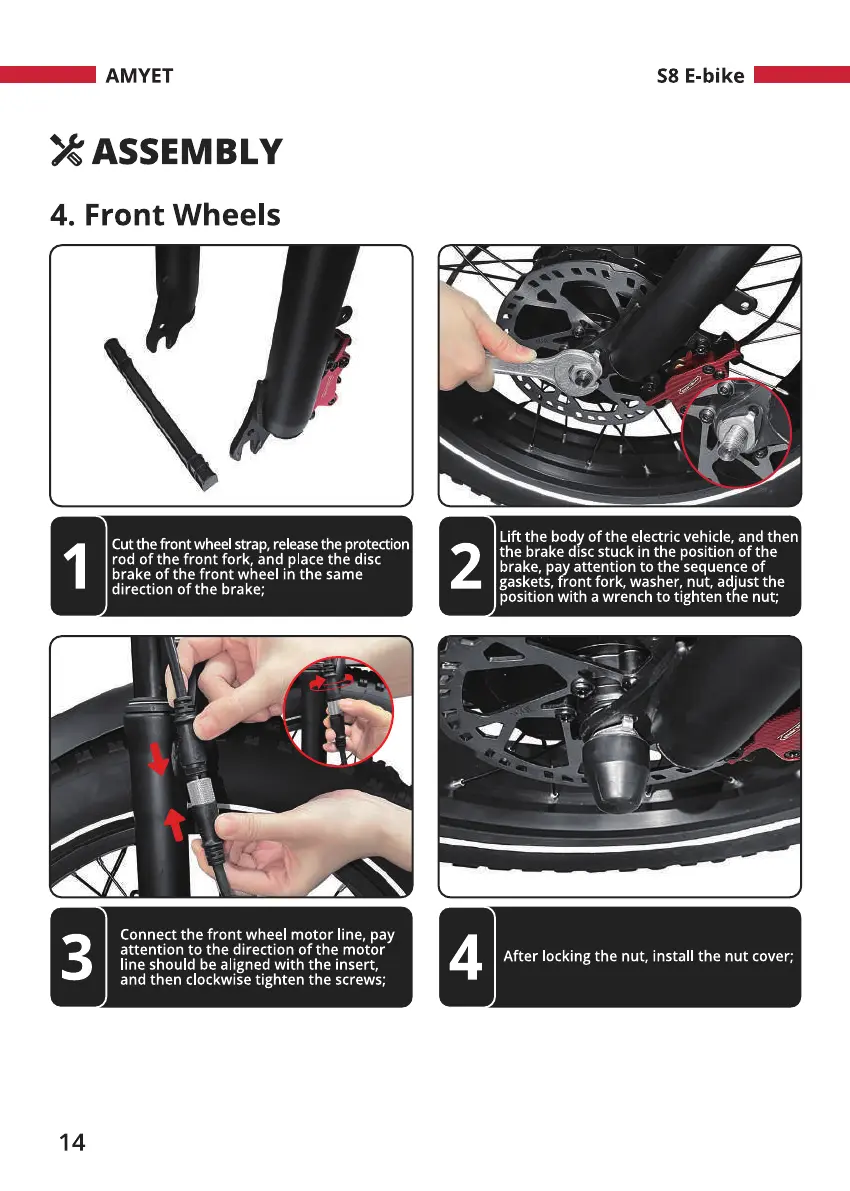 AMYET

S8 E-bike

ASSEMBLY

4. Front Wheels

1

Cut the front wheel strap, release the protection rod of the front fork, and place the disc brake of the front wheel in the same direction of the brake;

2

Lift the body of the electric vehicle, and then the brake disc stuck in the position of the brake, pay attention to the sequence of gaskets, front fork, washer, nut, adjust the position with a wrench to tighten the nut;

3

Connect the front wheel motor line, pay attention to the direction of the motor line should be aligned with the insert, and then clockwise tighten the screws;

4

After locking the nut, install the nut cover;

14