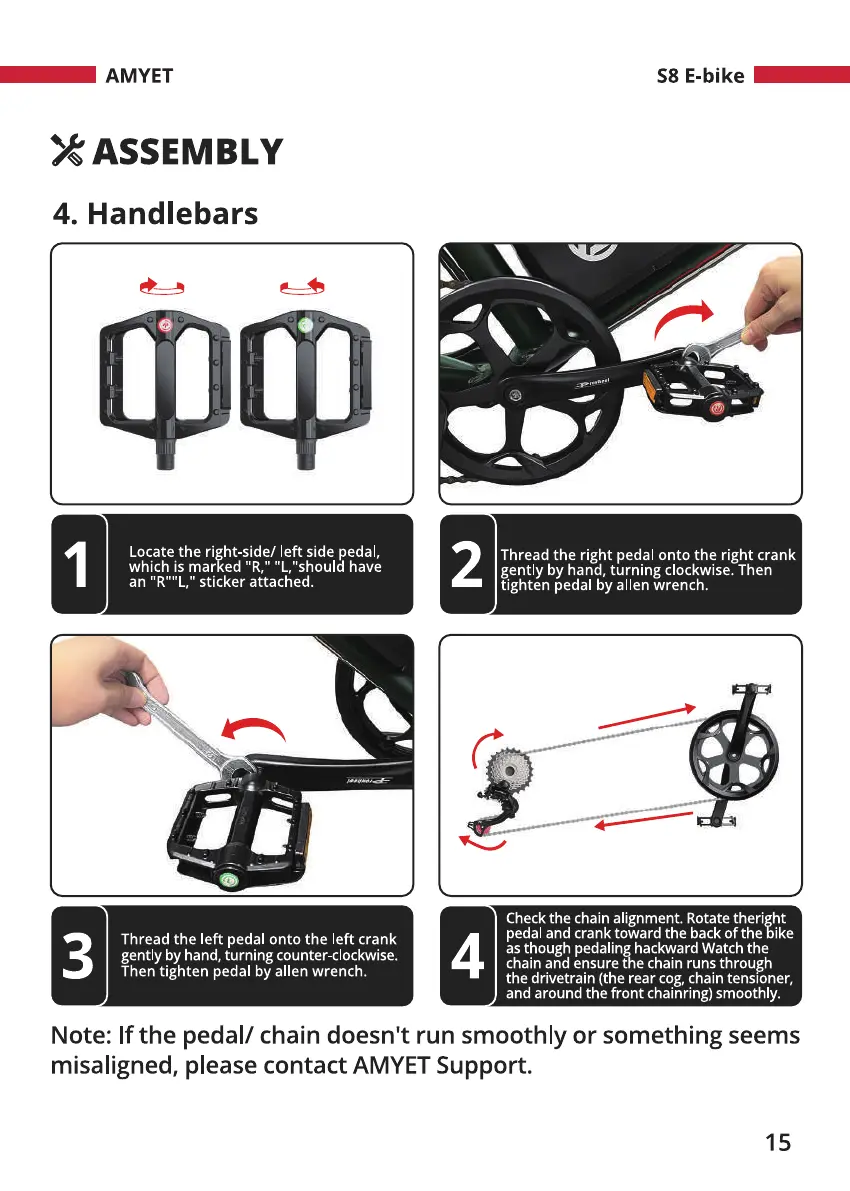 AMYET

S8 E-bike

ASSEMBLY

4. Handlebars

1

Locate the right-side/ left side pedal, which is marked "R," "L,"should have an "R""L," sticker attached.

2

Thread the right pedal onto the right crank gently by hand, turning clockwise. Then tighten pedal by allen wrench.

3

Thread the left pedal onto the left crank gently by hand, turning counter-clockwise. Then tighten pedal by allen wrench.

4

Check the chain alignment. Rotate theright pedal and crank toward the back of the bike as though pedaling hackward Watch the chain and ensure the chain runs through the drivetrain (the rear cog, chain tensioner, and around the front chainring) smoothly.

Note: If the pedal/ chain doesn't run smoothly or something seems misaligned, please contact AMYET Support.

15