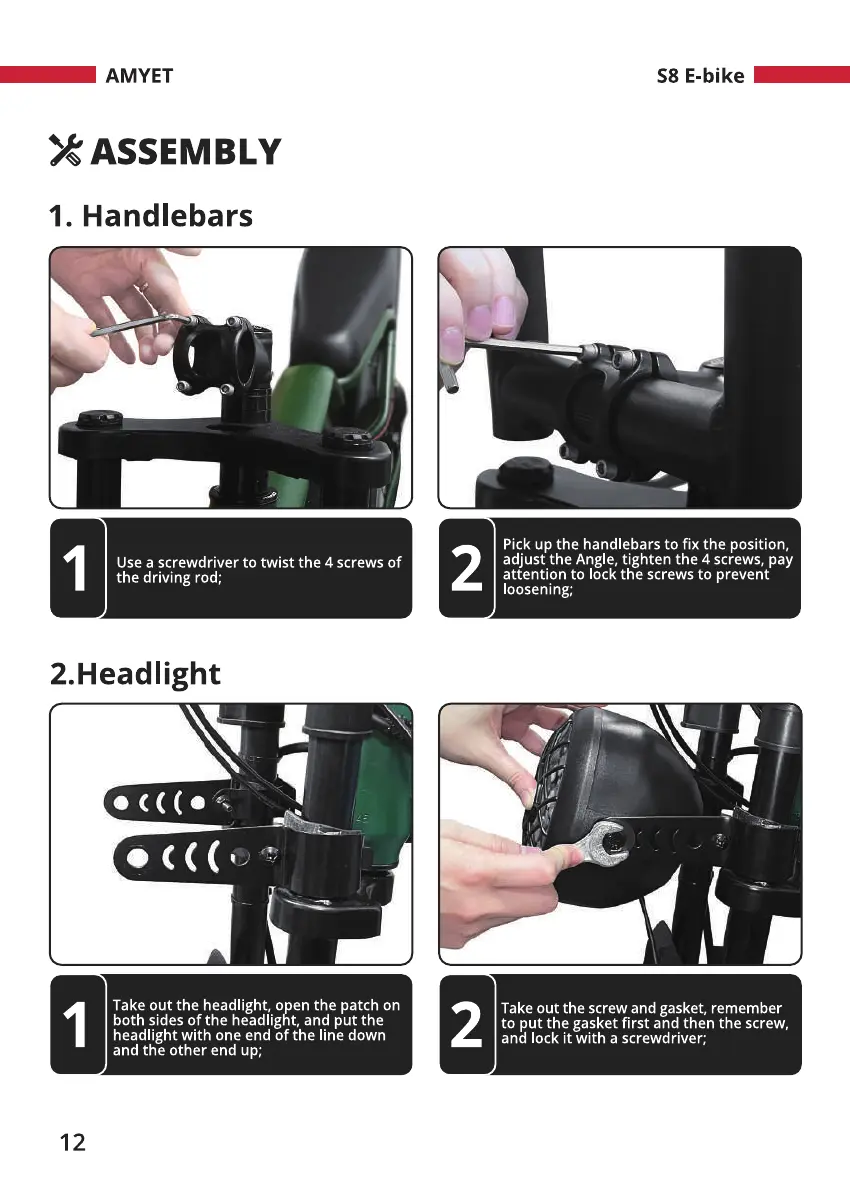 AMYET

S8 E-bike

ASSEMBLY

1. Handlebars

1 Use a screwdriver to twist the 4 screws of the driving rod;

2 Pick up the handlebars to fix the position, adjust the Angle, tighten the 4 screws, pay attention to lock the screws to prevent loosening;

2.Headlight

1 Take out the headlight, open the patch on both sides of the headlight, and put the headlight with one end of the line down and the other end up;

2 Take out the screw and gasket, remember to put the gasket first and then the screw, and lock it with a screwdriver;

12