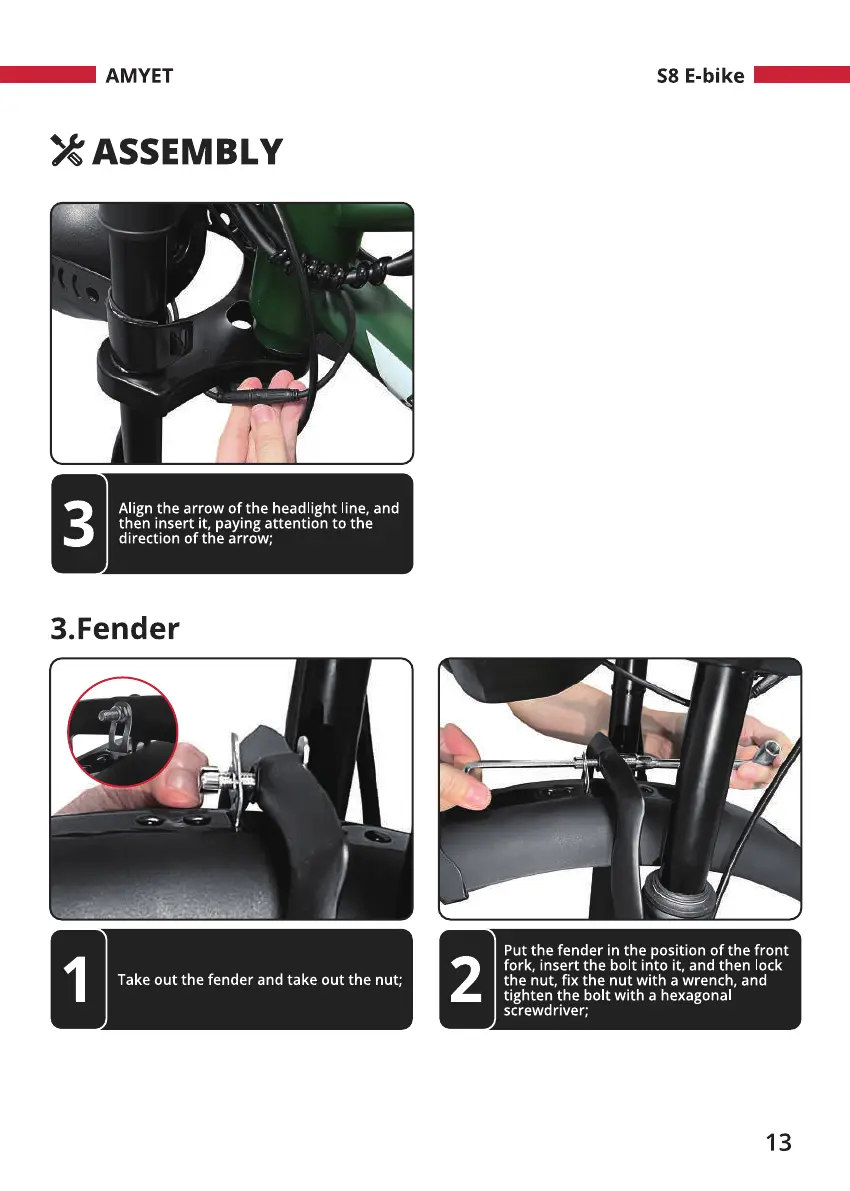 AMYET

S8 E-bike

ASSEMBLY

3

Align the arrow of the headlight line, and then insert it, paying attention to the direction of the arrow;

3.Fender

1

Take out the fender and take out the nut;

2

Put the fender in the position of the front fork, insert the bolt into it, and then lock the nut, fix the nut with a wrench, and tighten the bolt with a hexagonal screwdriver;

13