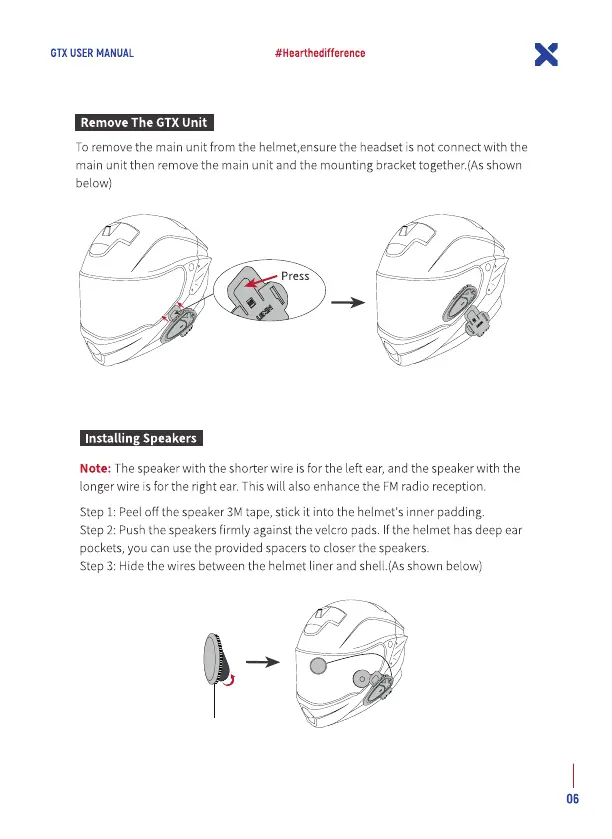 GTX USER MANUAL

#Hearthedifference

Remove The GTX Unit

To remove the main unit from the helmet,ensure the headset is not connect with the main unit then remove the main unit and the mounting bracket together.(As shown below)

Press

Installing Speakers

Note: The speaker with the shorter wire is for the left ear, and the speaker with the longer wire is for the right ear. This will also enhance the FM radio reception.

Step 1: Peel off the speaker 3M tape, stick it into the helmet's inner padding.
Step 2: Push the speakers firmly against the velcro pads. If the helmet has deep ear pockets, you can use the provided spacers to closer the speakers.
Step 3: Hide the wires between the helmet liner and shell.(As shown below)

06