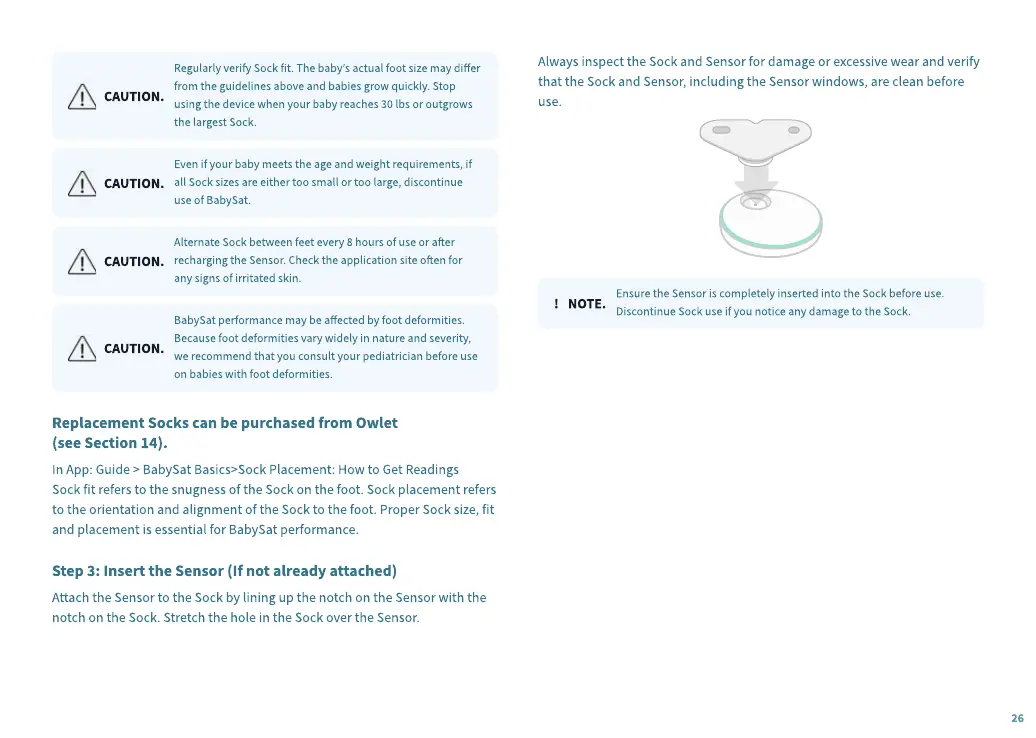 CAUTION. Regularly verify Sock fit. The baby's actual foot size may differ from the guidelines above and babies grow quickly. Stop using the device when your baby reaches 30 lbs or outgrows the largest Sock.

CAUTION. Even if your baby meets the age and weight requirements, if all Sock sizes are either too small or too large, discontinue use of BabySat.

CAUTION. Alternate Sock between feet every 8 hours of use or after recharging the Sensor. Check the application site often for any signs of irritated skin.

CAUTION. BabySat performance may be affected by foot deformities. Because foot deformities vary widely in nature and severity, we recommend that you consult your pediatrician before use on babies with foot deformities.

Replacement Socks can be purchased from Owlet (see Section 14).

In App: Guide > BabySat Basics>Sock Placement: How to Get Readings
Sock fit refers to the snugness of the Sock on the foot. Sock placement refers to the orientation and alignment of the Sock to the foot. Proper Sock size, fit and placement is essential for BabySat performance.

Step 3: Insert the Sensor (If not already attached)

Attach the Sensor to the Sock by lining up the notch on the Sensor with the notch on the Sock. Stretch the hole in the Sock over the Sensor.

Always inspect the Sock and Sensor for damage or excessive wear and verify that the Sock and Sensor, including the Sensor windows, are clean before use.

! NOTE. Ensure the Sensor is completely inserted into the Sock before use. Discontinue Sock use if you notice any damage to the Sock.

26