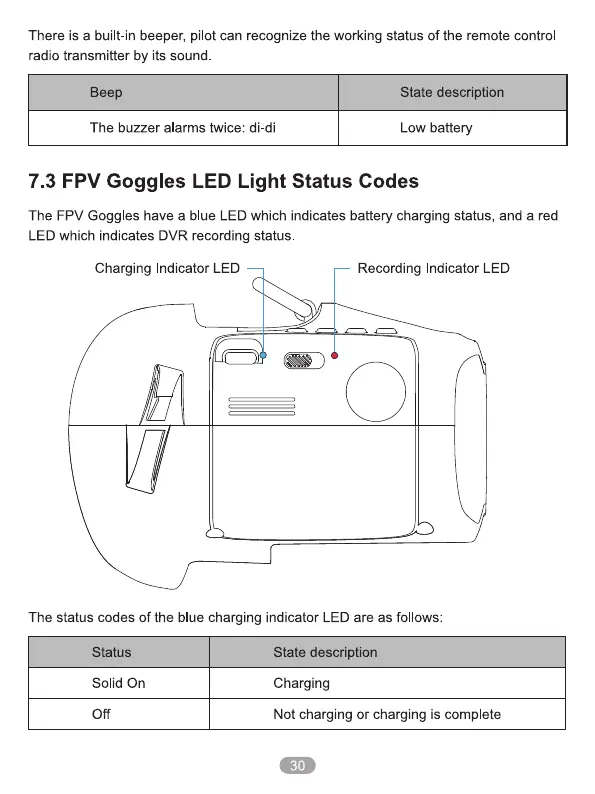 There is a built-in beeper, pilot can recognize the working status of the remote control radio transmitter by its sound.

| Beep | State description |
|---|---|
| The buzzer alarms twice: di-di | Low battery |

7.3 FPV Goggles LED Light Status Codes

The FPV Goggles have a blue LED which indicates battery charging status, and a red LED which indicates DVR recording status.

Charging Indicator LED

Recording Indicator LED

The status codes of the blue charging indicator LED are as follows:

| Status | State description |
|---|---|
| Solid On | Charging |
| Off | Not charging or charging is complete |

30