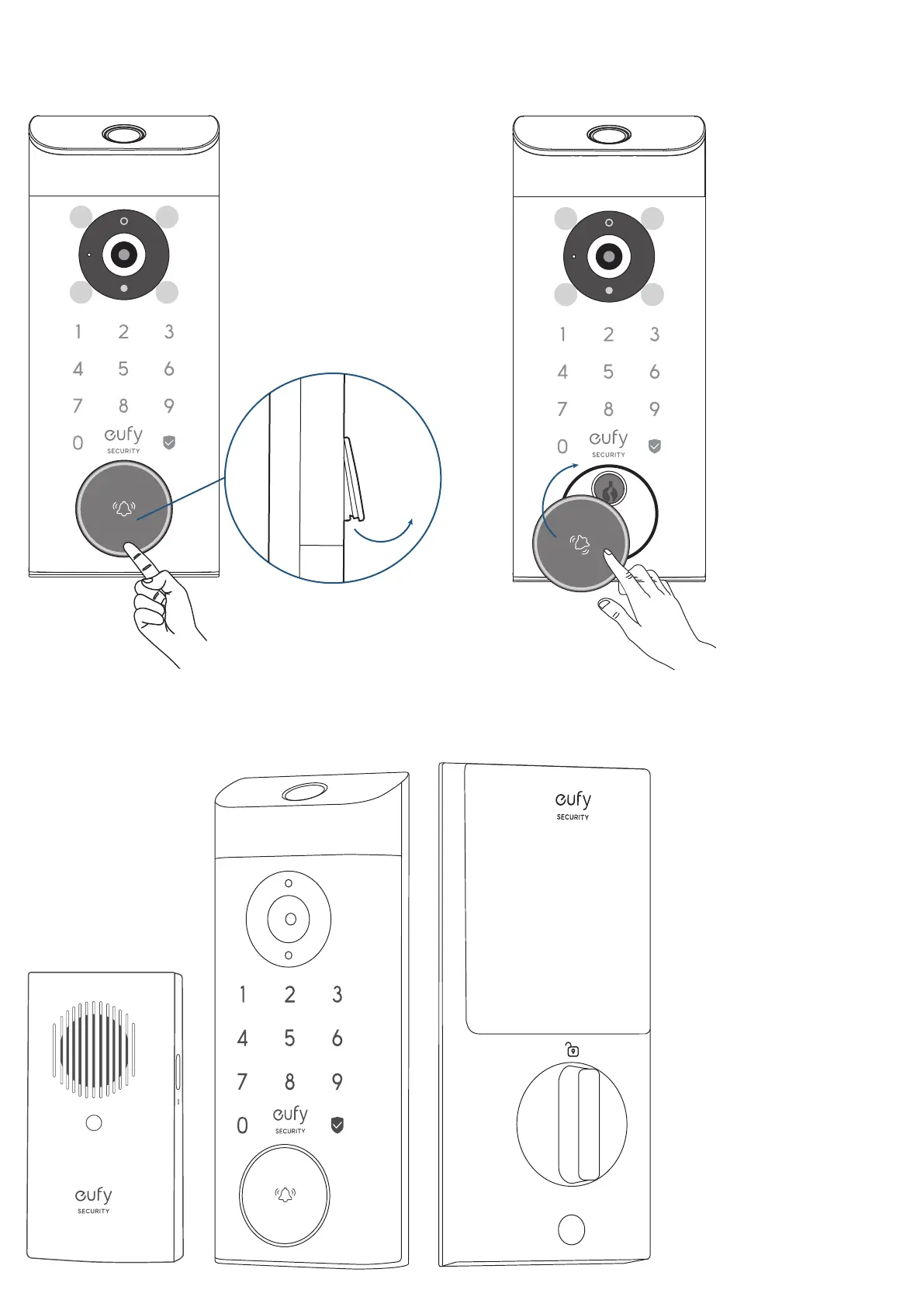 1 2 3
4 5 6
7 8 9
0 eufy SECURITY

1 2 3
4 5 6
7 8 9
0 eufy SECURITY

eufy SECURITY

1 2 3
4 5 6
7 8 9
0 eufy SECURITY

eufy SECURITY