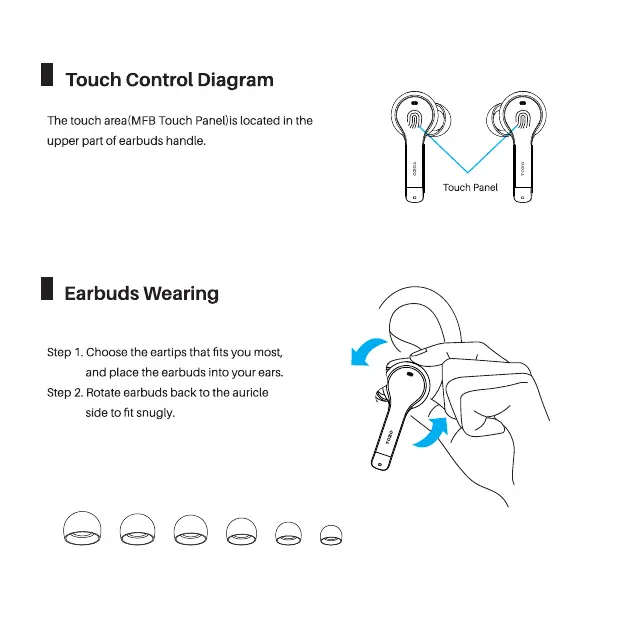 Touch Control Diagram

The touch area(MFB Touch Panel)is located in the upper part of earbuds handle.

TOZO

TOZO

Touch Panel

Earbuds Wearing

Step 1. Choose the eartips that fits you most, and place the earbuds into your ears.
Step 2. Rotate earbuds back to the auricle side to fit snugly.

TOZO