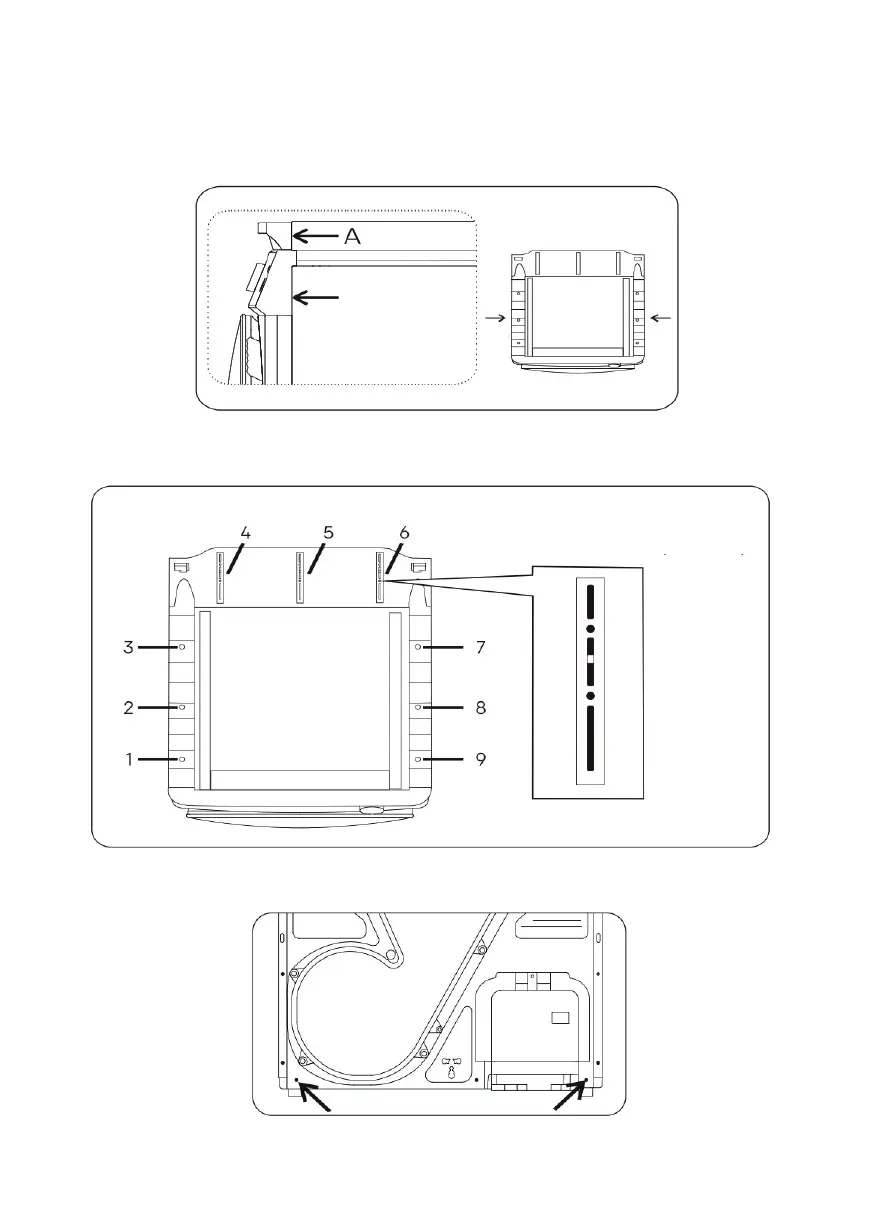 A

4 5 6

3 7

2 8

1 9