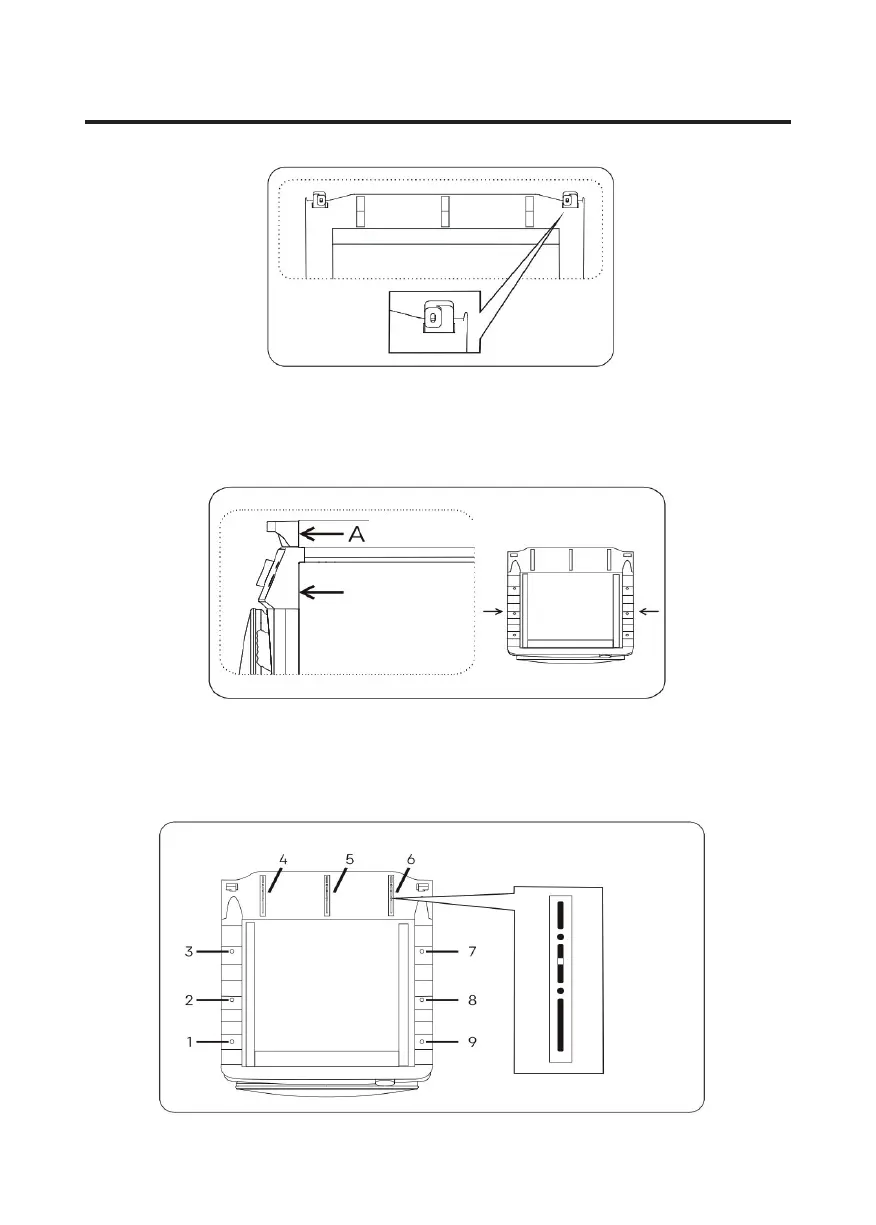 A

4
5
6
3
7
2
8
1
9