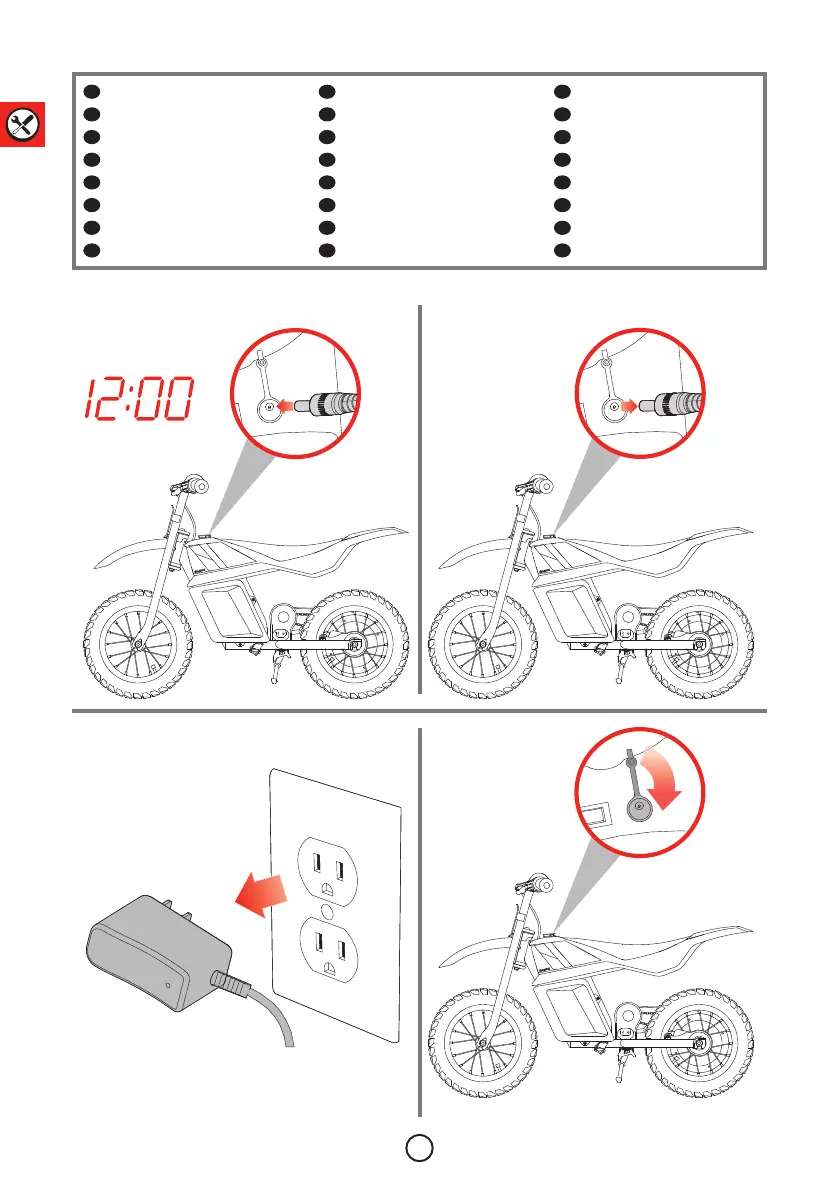 12:00