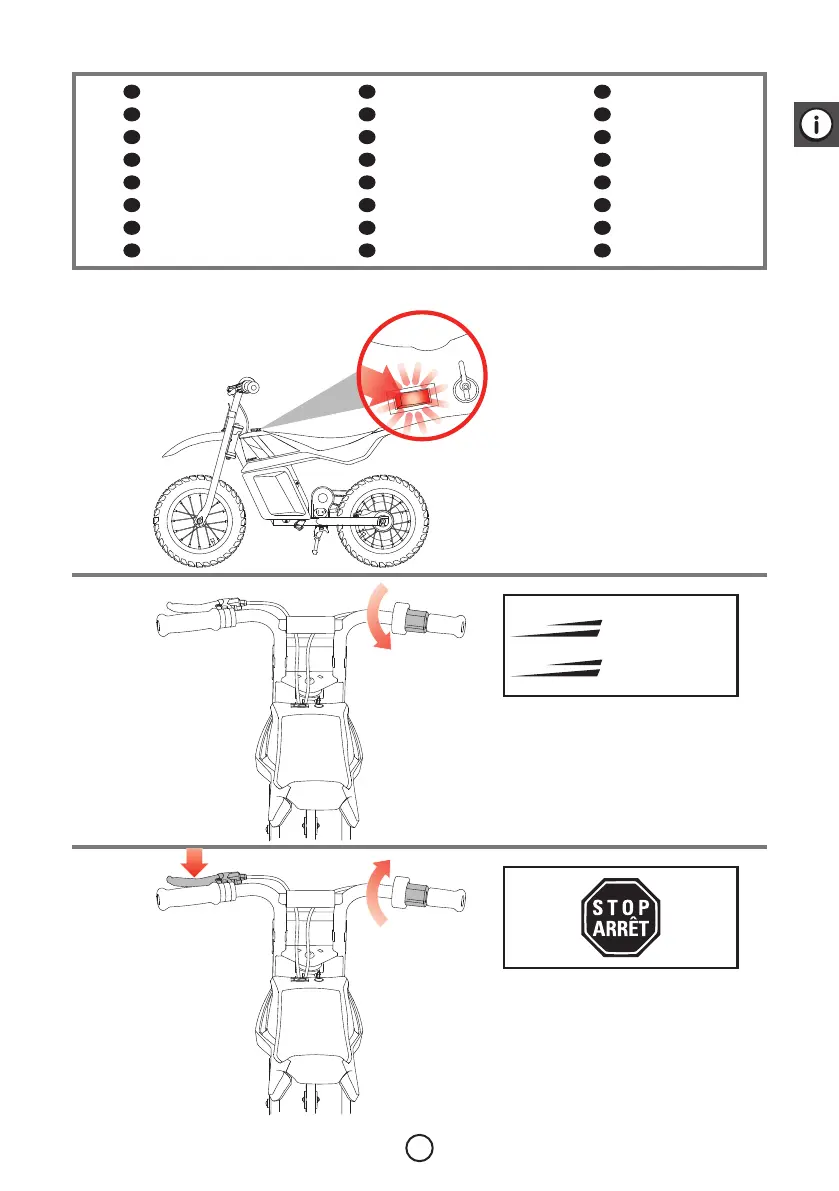 i

STOP
ARRÊT