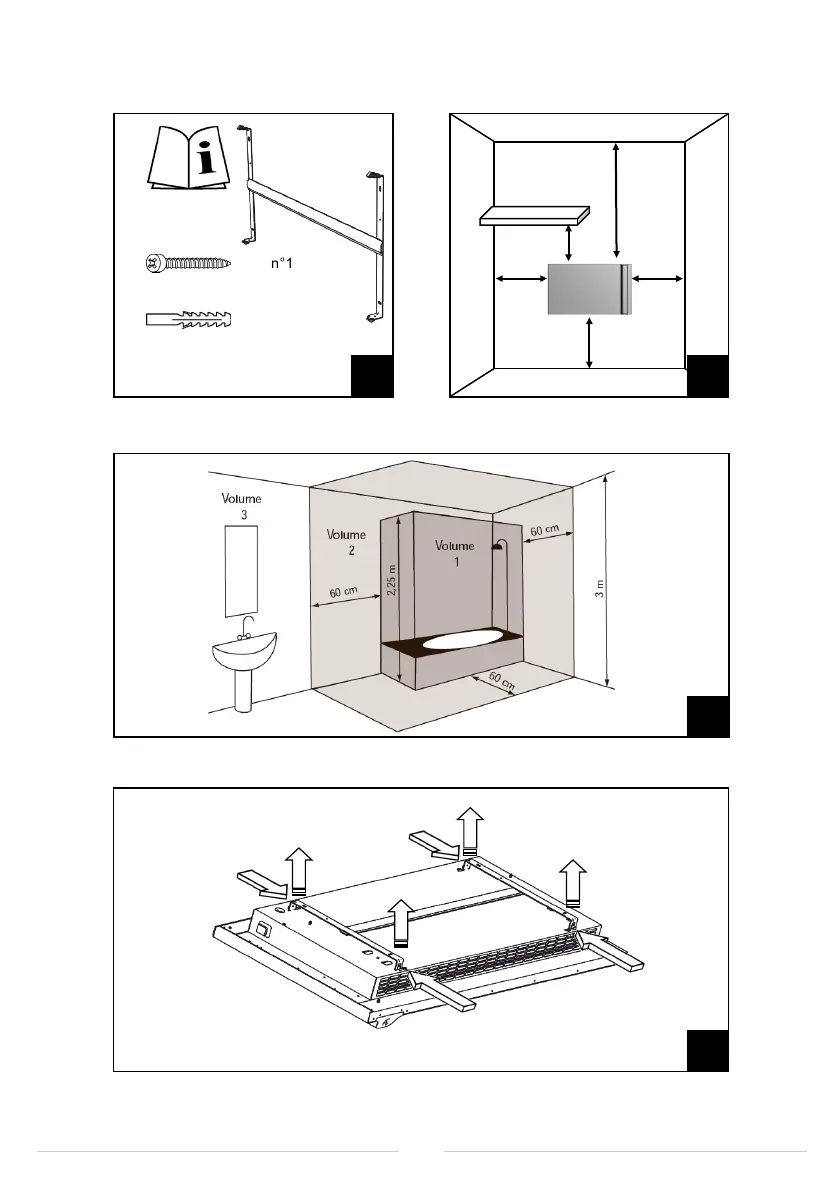 i

n°1

Volume 3

Volume 2

Volume 1

60 cm

2,25 m

60 cm

60 cm

3 m