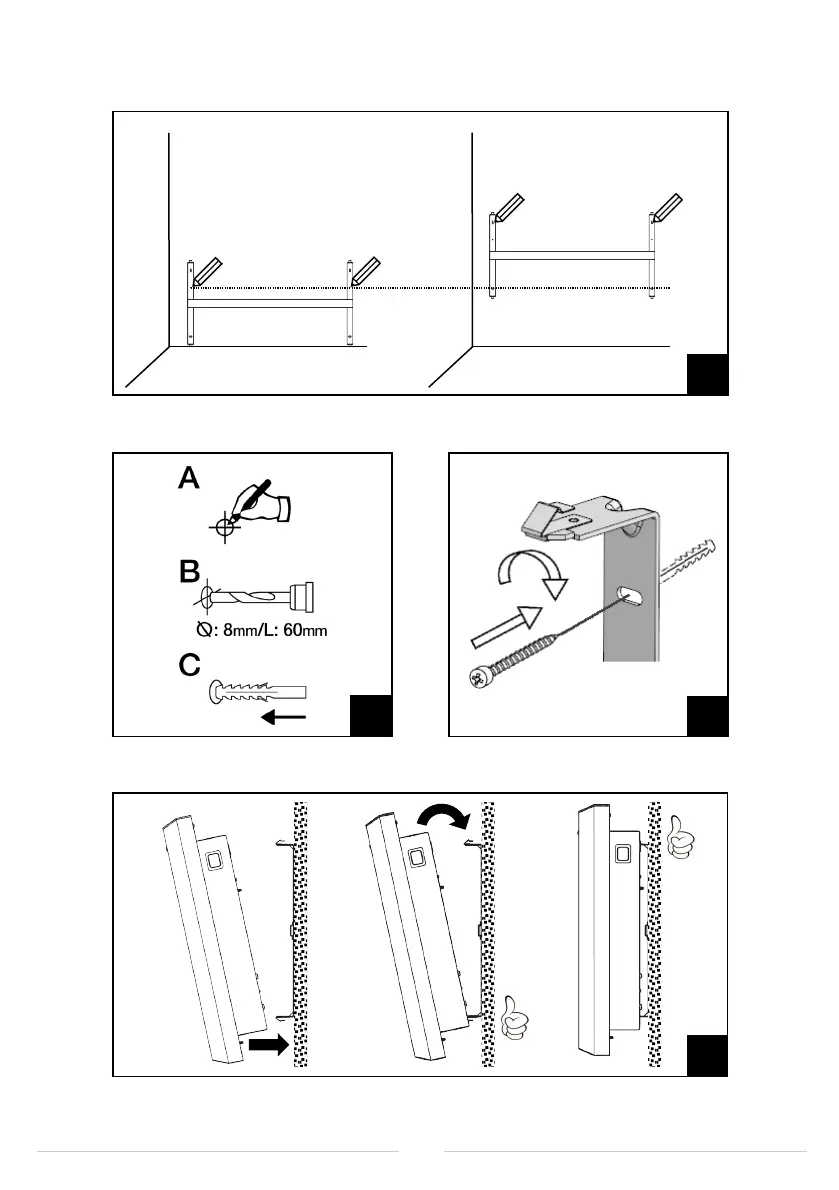 A

B

Ø: 8mm/L: 60mm

C